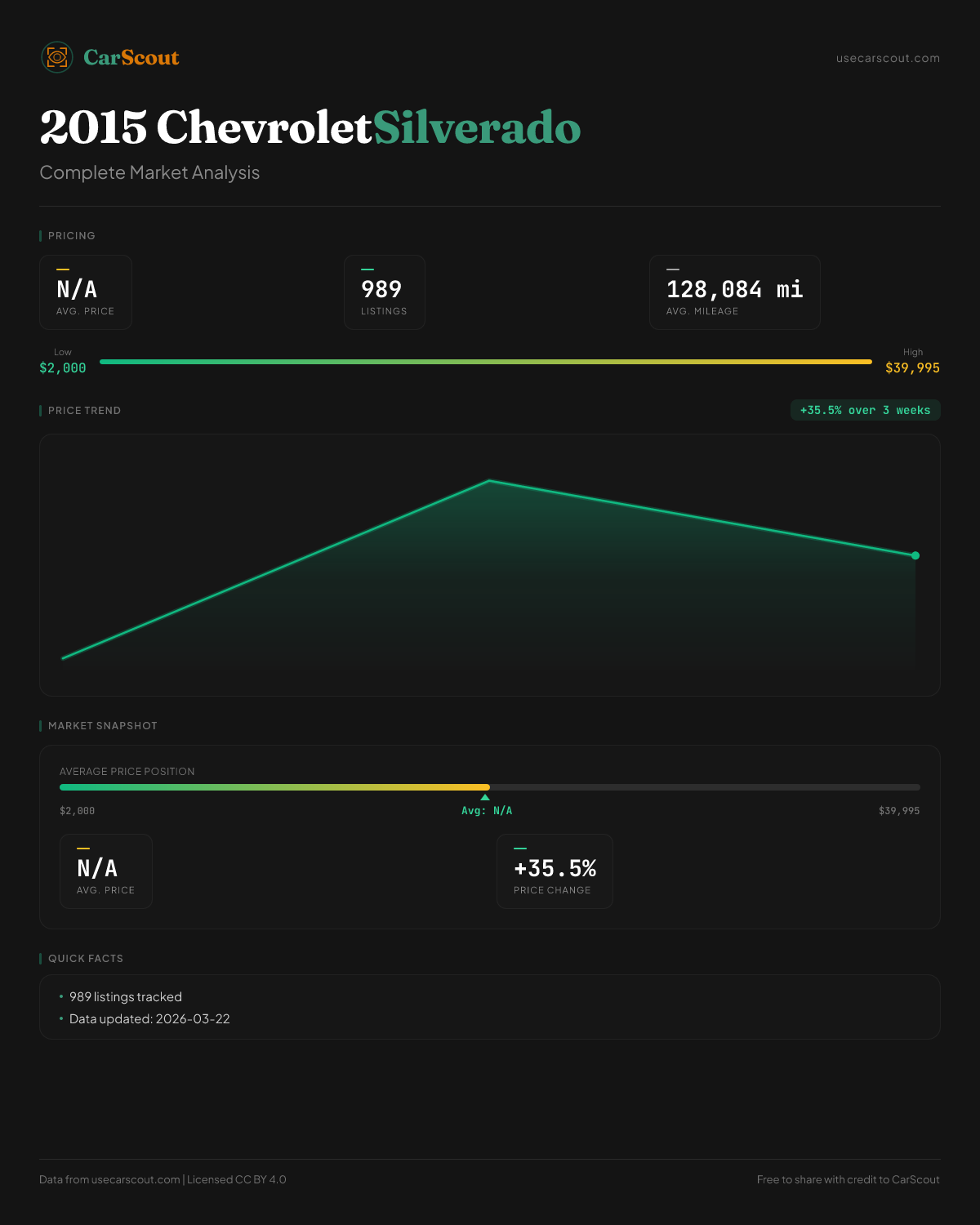 CarScout

usecarscout.com

2015 Chevrolet Silverado

Complete Market Analysis

PRICING

N/A
AVG. PRICE

989
LISTINGS

128,084 mi
AVG. MILEAGE

Low
$2,000

High
$39,995

PRICE TREND

+35.5% over 3 weeks

MARKET SNAPSHOT

AVERAGE PRICE POSITION

$2,000

Avg: N/A

$39,995

N/A
AVG. PRICE

+35.5%
PRICE CHANGE

QUICK FACTS

• 989 listings tracked
• Data updated: 2026-03-22

Data from usecarscout.com | Licensed CC BY 4.0

Free to share with credit to CarScout