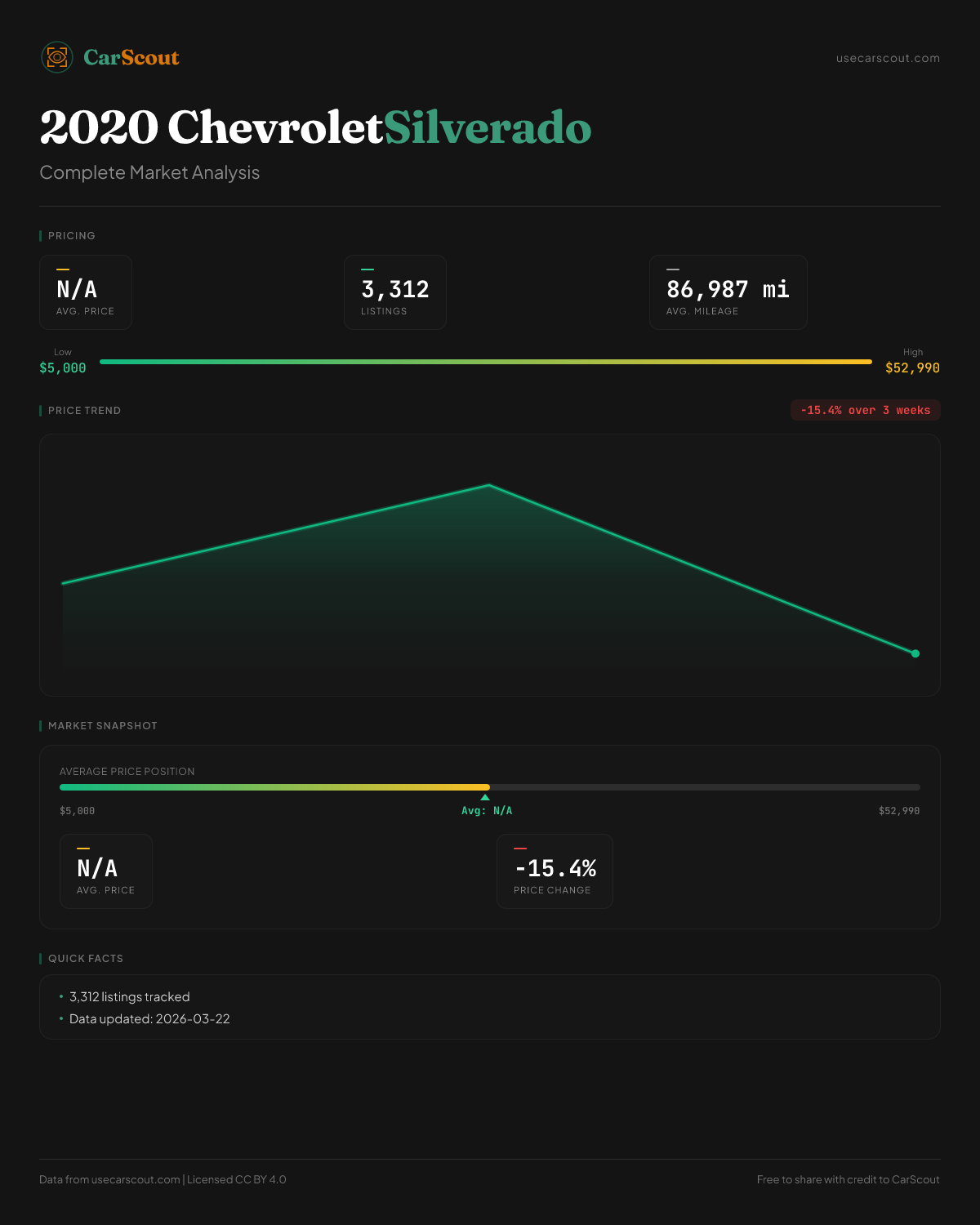 CarScout

usecarscout.com

2020 ChevroletSilverado

Complete Market Analysis

PRICING

N/A
AVG. PRICE

3,312
LISTINGS

86,987 mi
AVG. MILEAGE

Low
$5,000

High
$52,990

PRICE TREND

-15.4% over 3 weeks

MARKET SNAPSHOT

AVERAGE PRICE POSITION

$5,000

Avg: N/A

$52,990

N/A
AVG. PRICE

-15.4%
PRICE CHANGE

QUICK FACTS

• 3,312 listings tracked
• Data updated: 2026-03-22

Data from usecarscout.com | Licensed CC BY 4.0

Free to share with credit to CarScout