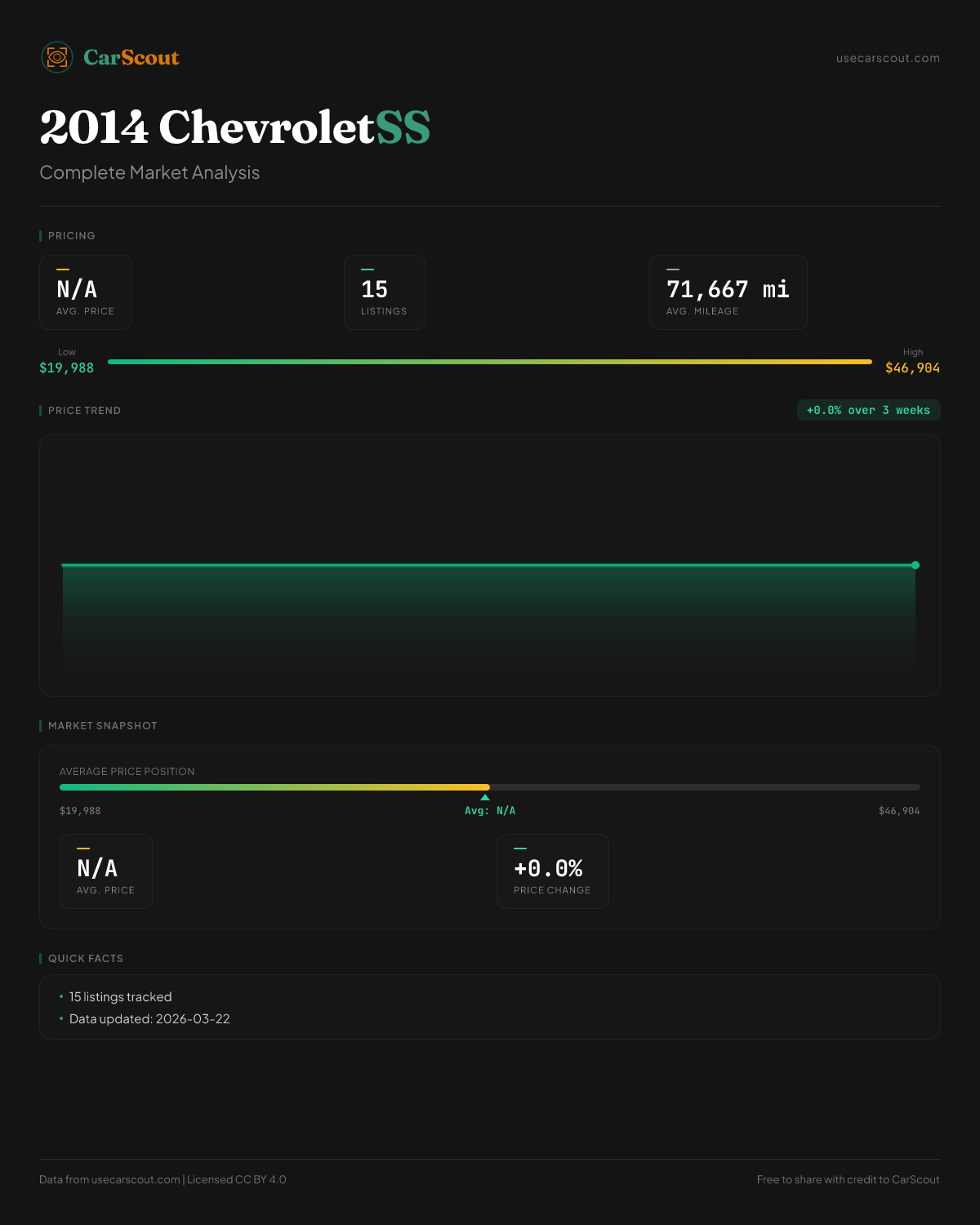 CarScout

usecarscout.com

2014 ChevroletSS

Complete Market Analysis

PRICING

N/A
AVG. PRICE

15
LISTINGS

71,667 mi
AVG. MILEAGE

Low
$19,988

High
$46,904

PRICE TREND

+0.0% over 3 weeks

MARKET SNAPSHOT

AVERAGE PRICE POSITION

$19,988

Avg: N/A

$46,904

N/A
AVG. PRICE

+0.0%
PRICE CHANGE

QUICK FACTS

• 15 listings tracked
• Data updated: 2026-03-22

Data from usecarscout.com | Licensed CC BY 4.0

Free to share with credit to CarScout