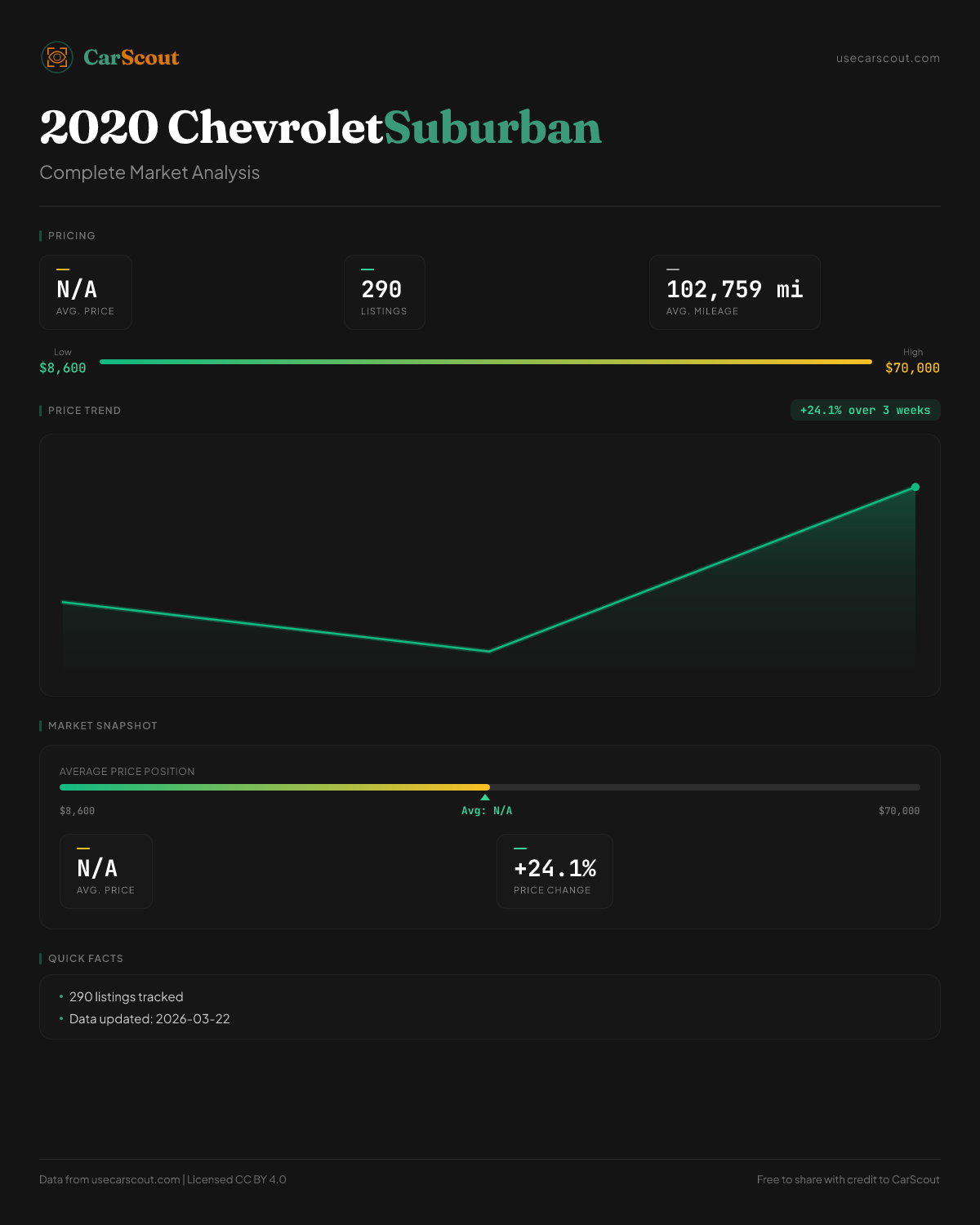 CarScout

usecarscout.com

2020 ChevroletSuburban

Complete Market Analysis

PRICING

N/A
AVG. PRICE

290
LISTINGS

102,759 mi
AVG. MILEAGE

Low
$8,600

High
$70,000

PRICE TREND

+24.1% over 3 weeks

MARKET SNAPSHOT

AVERAGE PRICE POSITION

$8,600

Avg: N/A

$70,000

N/A
AVG. PRICE

+24.1%
PRICE CHANGE

QUICK FACTS

• 290 listings tracked
• Data updated: 2026-03-22

Data from usecarscout.com | Licensed CC BY 4.0

Free to share with credit to CarScout