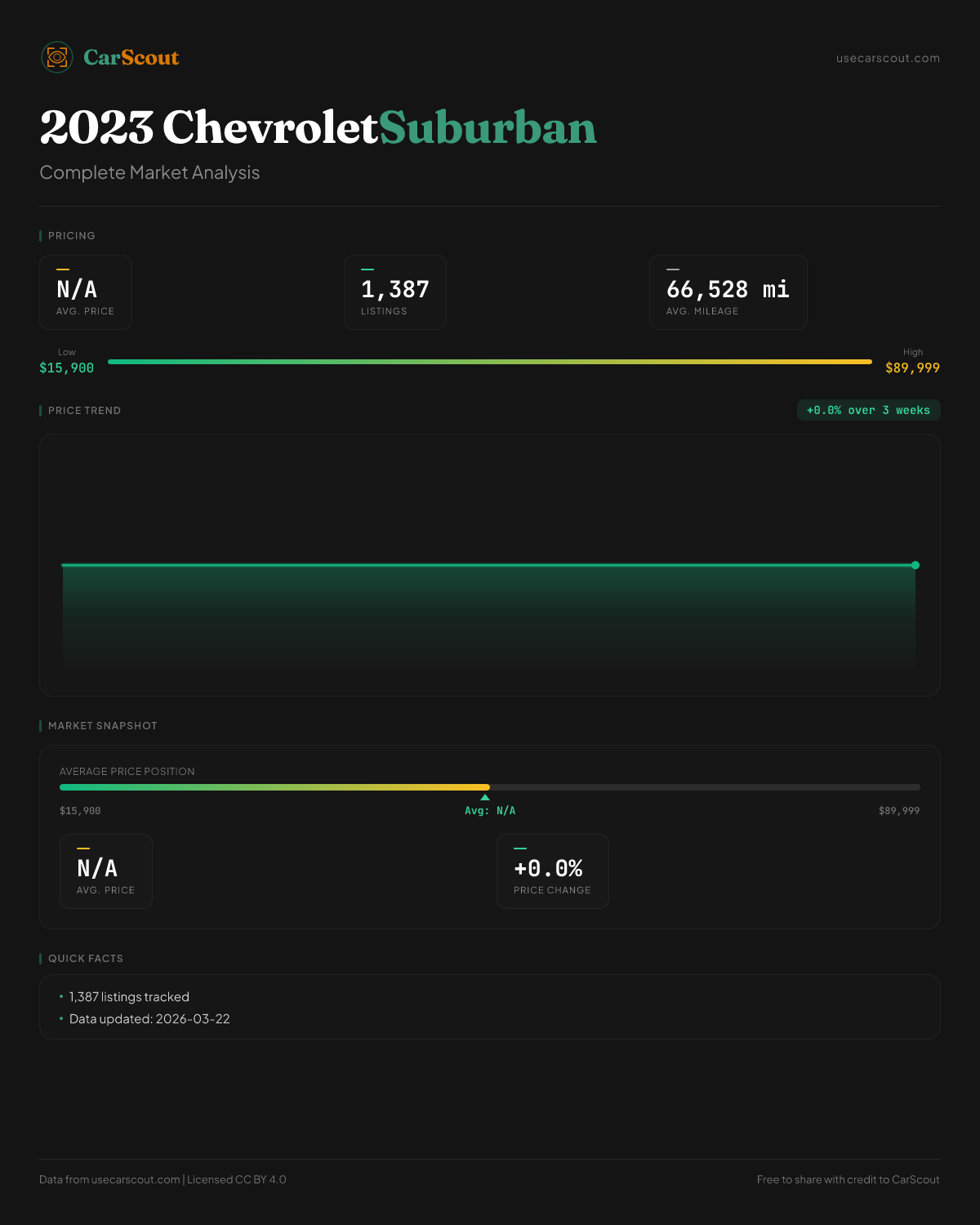 CarScout

usecarscout.com

2023 ChevroletSuburban

Complete Market Analysis

PRICING

N/A
AVG. PRICE

1,387
LISTINGS

66,528 mi
AVG. MILEAGE

Low
$15,900

High
$89,999

PRICE TREND

+0.0% over 3 weeks

MARKET SNAPSHOT

AVERAGE PRICE POSITION

$15,900

Avg: N/A

$89,999

N/A
AVG. PRICE

+0.0%
PRICE CHANGE

QUICK FACTS

• 1,387 listings tracked
• Data updated: 2026-03-22

Data from usecarscout.com | Licensed CC BY 4.0

Free to share with credit to CarScout