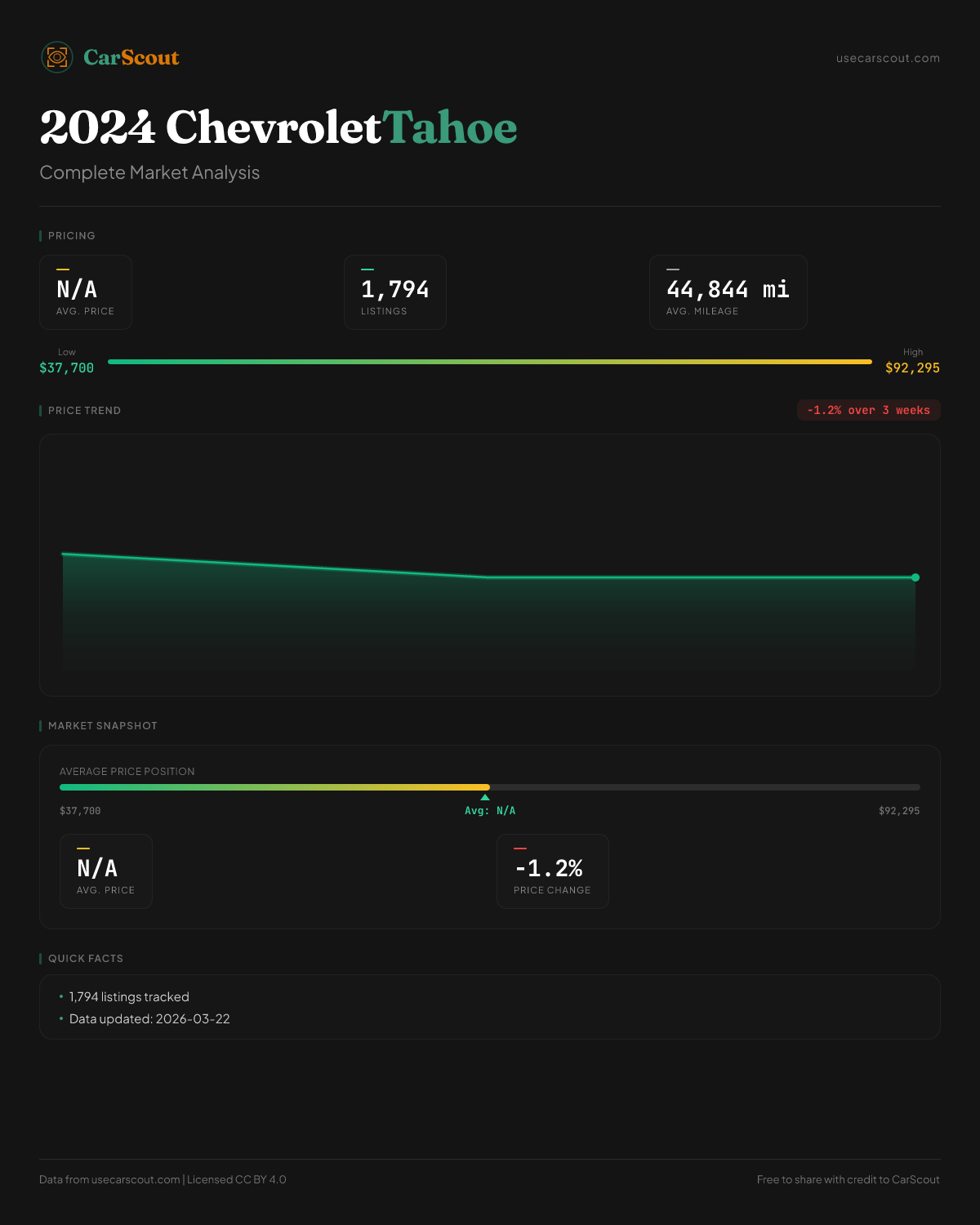 CarScout

usecarscout.com

2024 Chevrolet Tahoe

Complete Market Analysis

PRICING

N/A
AVG. PRICE

1,794
LISTINGS

44,844 mi
AVG. MILEAGE

Low
$37,700

High
$92,295

PRICE TREND

-1.2% over 3 weeks

MARKET SNAPSHOT

AVERAGE PRICE POSITION

$37,700

Avg: N/A

$92,295

N/A
AVG. PRICE

-1.2%
PRICE CHANGE

QUICK FACTS

• 1,794 listings tracked
• Data updated: 2026-03-22

Data from usecarscout.com | Licensed CC BY 4.0

Free to share with credit to CarScout