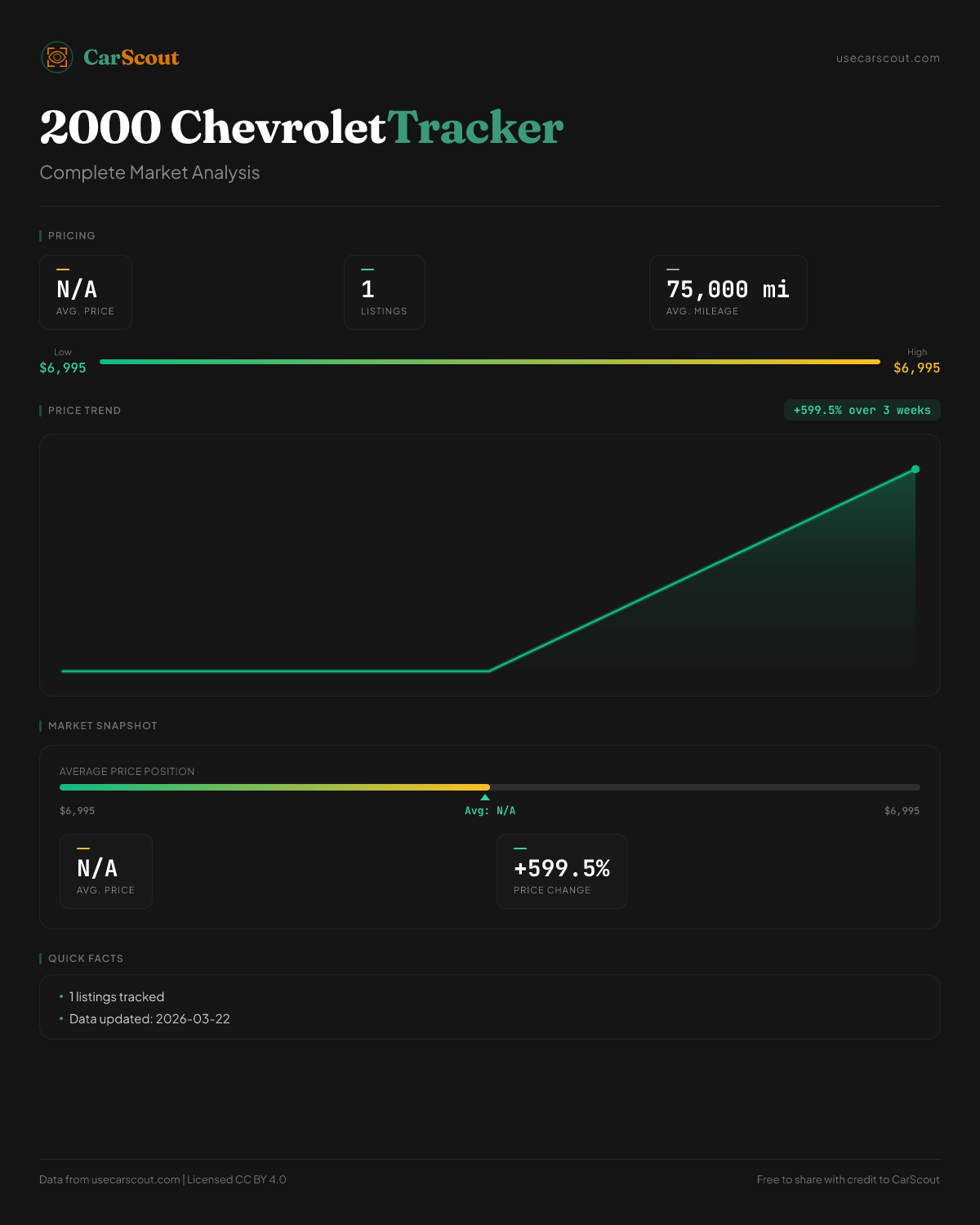 CarScout

usecarscout.com

2000 Chevrolet Tracker

Complete Market Analysis

PRICING

N/A
AVG. PRICE

1
LISTINGS

75,000 mi
AVG. MILEAGE

Low
$6,995

High
$6,995

PRICE TREND

+599.5% over 3 weeks

MARKET SNAPSHOT

AVERAGE PRICE POSITION

$6,995

Avg: N/A

$6,995

N/A
AVG. PRICE

+599.5%
PRICE CHANGE

QUICK FACTS

• 1 listings tracked
• Data updated: 2026-03-22

Data from usecarscout.com | Licensed CC BY 4.0

Free to share with credit to CarScout