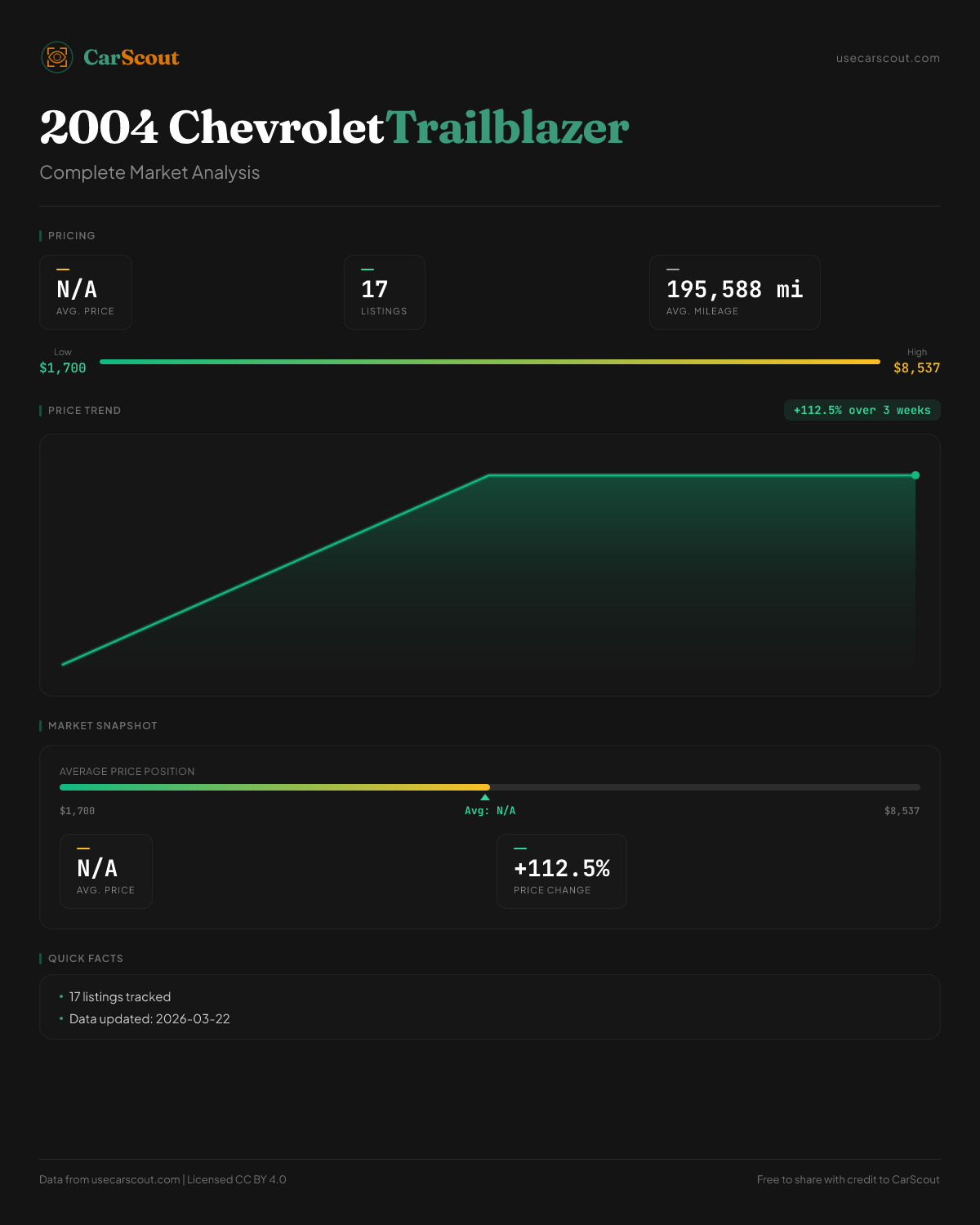 CarScout

usecarscout.com

2004 Chevrolet Trailblazer

Complete Market Analysis

PRICING

N/A
AVG. PRICE

17
LISTINGS

195,588 mi
AVG. MILEAGE

Low
$1,700

High
$8,537

PRICE TREND

+112.5% over 3 weeks

MARKET SNAPSHOT

AVERAGE PRICE POSITION

$1,700

Avg: N/A

$8,537

N/A
AVG. PRICE

+112.5%
PRICE CHANGE

QUICK FACTS

• 17 listings tracked
• Data updated: 2026-03-22

Data from usecarscout.com | Licensed CC BY 4.0

Free to share with credit to CarScout