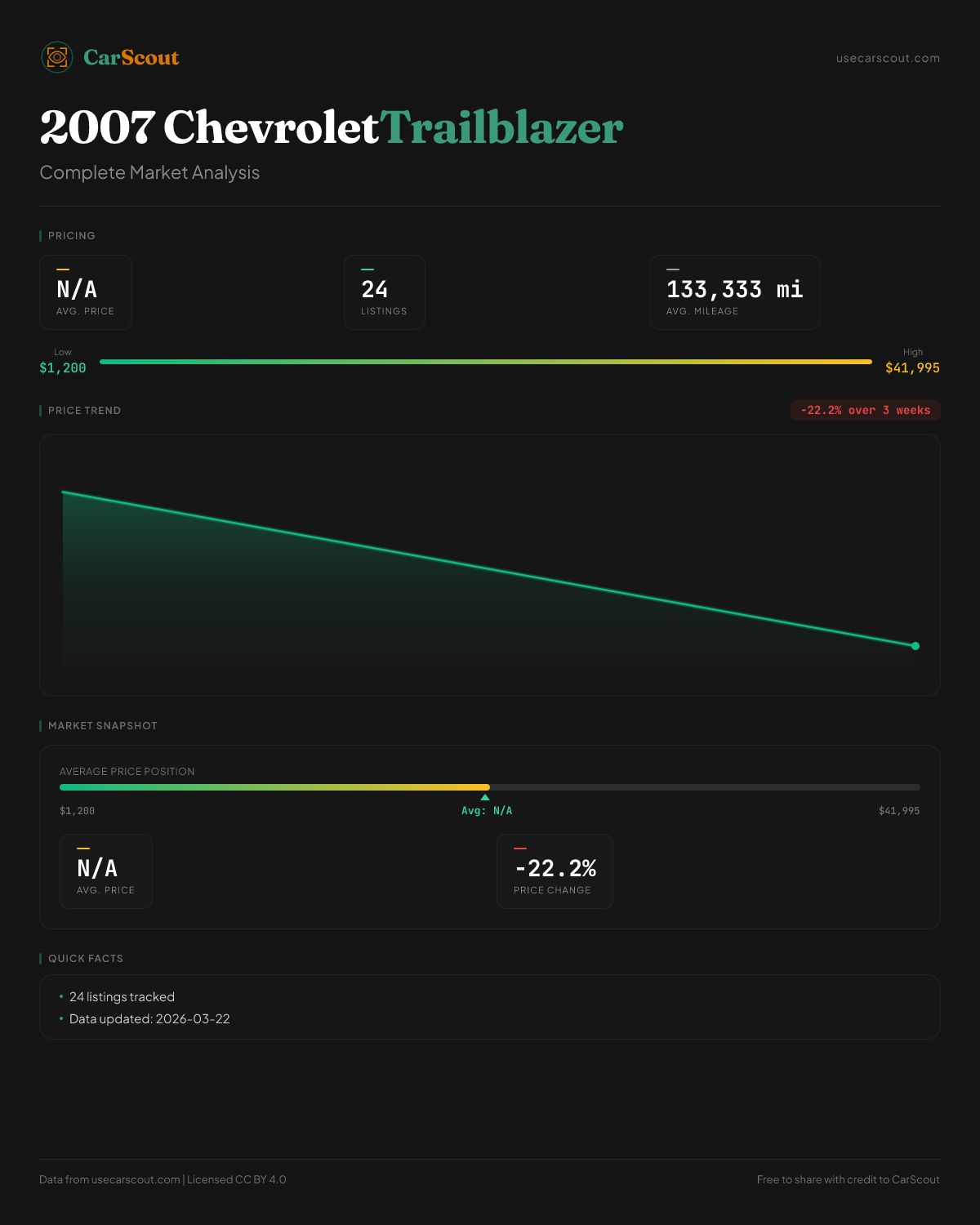 CarScout

usecarscout.com

2007 Chevrolet Trailblazer

Complete Market Analysis

PRICING

N/A
AVG. PRICE

24
LISTINGS

133,333 mi
AVG. MILEAGE

Low
$1,200

High
$41,995

PRICE TREND

-22.2% over 3 weeks

MARKET SNAPSHOT

AVERAGE PRICE POSITION

$1,200

Avg: N/A

$41,995

N/A
AVG. PRICE

-22.2%
PRICE CHANGE

QUICK FACTS

• 24 listings tracked
• Data updated: 2026-03-22

Data from usecarscout.com | Licensed CC BY 4.0

Free to share with credit to CarScout