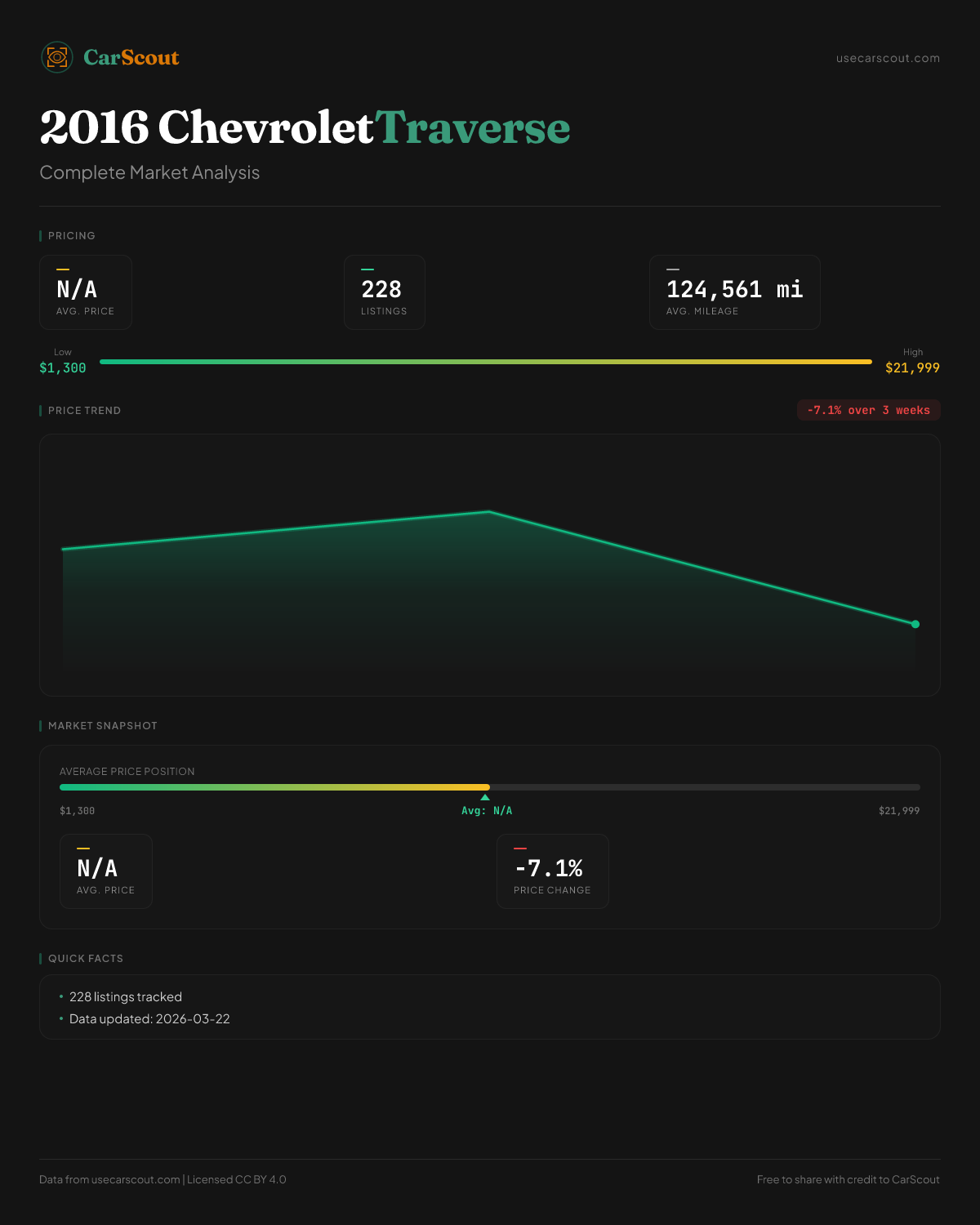 CarScout

usecarscout.com

2016 Chevrolet Traverse

Complete Market Analysis

PRICING

N/A
AVG. PRICE

228
LISTINGS

124,561 mi
AVG. MILEAGE

Low
$1,300

High
$21,999

PRICE TREND

-7.1% over 3 weeks

MARKET SNAPSHOT

AVERAGE PRICE POSITION

$1,300

Avg: N/A

$21,999

N/A
AVG. PRICE

-7.1%
PRICE CHANGE

QUICK FACTS

• 228 listings tracked
• Data updated: 2026-03-22

Data from usecarscout.com | Licensed CC BY 4.0

Free to share with credit to CarScout