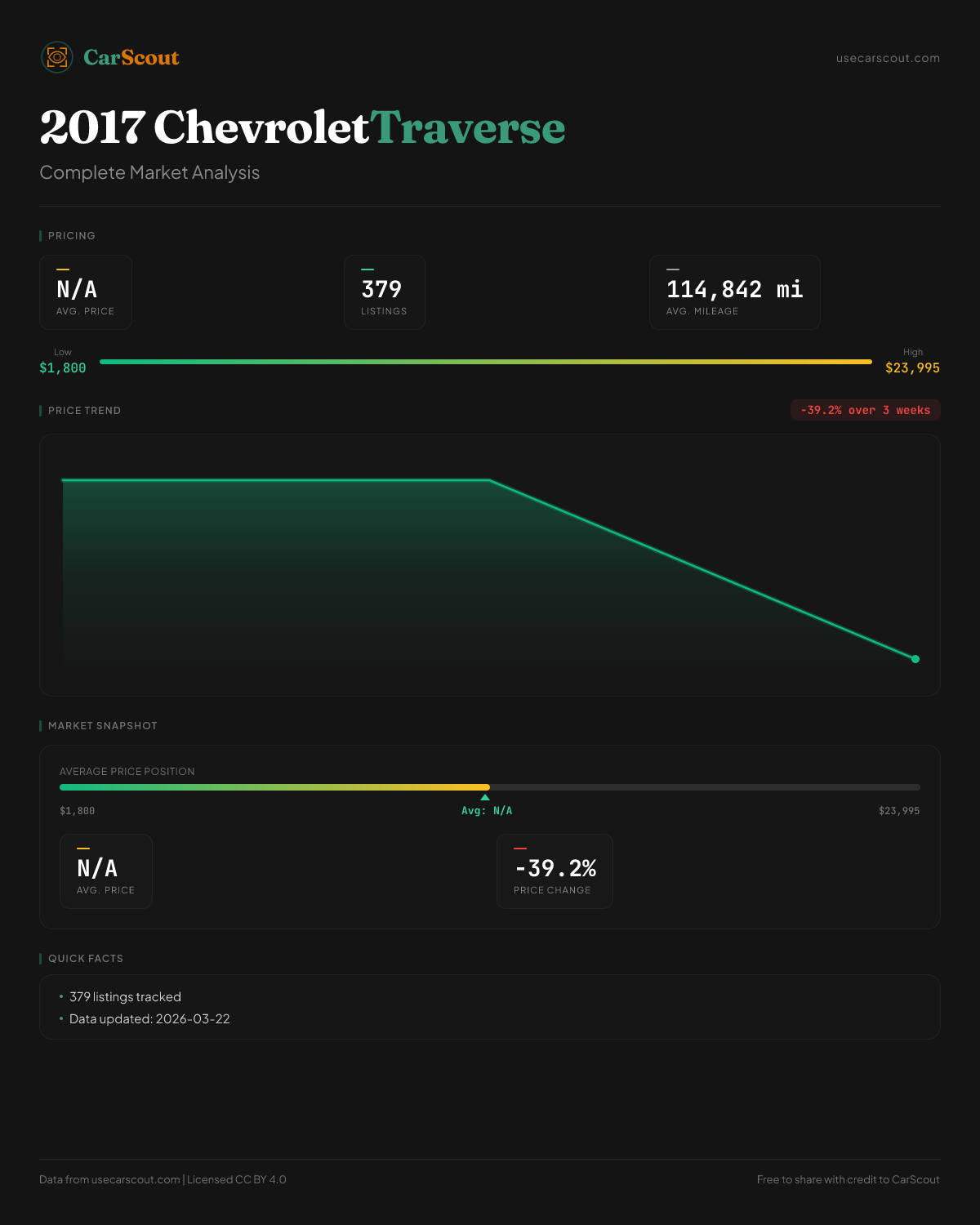 CarScout

usecarscout.com

2017 Chevrolet Traverse

Complete Market Analysis

PRICING

N/A
AVG. PRICE

379
LISTINGS

114,842 mi
AVG. MILEAGE

Low
$1,800

High
$23,995

PRICE TREND

-39.2% over 3 weeks

MARKET SNAPSHOT

AVERAGE PRICE POSITION

$1,800

Avg: N/A

$23,995

N/A
AVG. PRICE

-39.2%
PRICE CHANGE

QUICK FACTS

• 379 listings tracked
• Data updated: 2026-03-22

Data from usecarscout.com | Licensed CC BY 4.0

Free to share with credit to CarScout