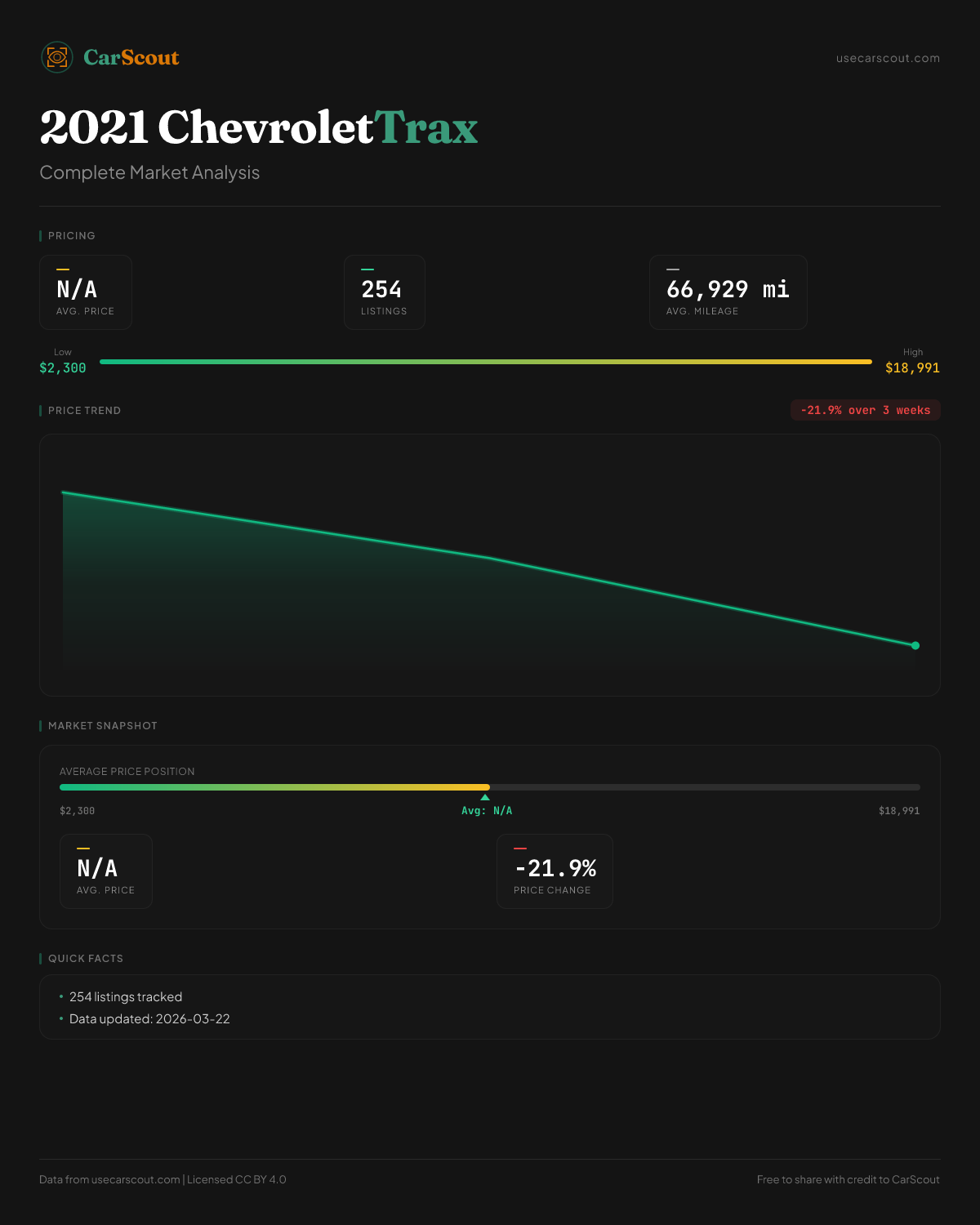 CarScout

usecarscout.com

2021 Chevrolet Trax

Complete Market Analysis

PRICING

N/A
AVG. PRICE

254
LISTINGS

66,929 mi
AVG. MILEAGE

Low
$2,300

High
$18,991

PRICE TREND

-21.9% over 3 weeks

MARKET SNAPSHOT

AVERAGE PRICE POSITION

$2,300

Avg: N/A

$18,991

N/A
AVG. PRICE

-21.9%
PRICE CHANGE

QUICK FACTS

• 254 listings tracked
• Data updated: 2026-03-22

Data from usecarscout.com | Licensed CC BY 4.0

Free to share with credit to CarScout