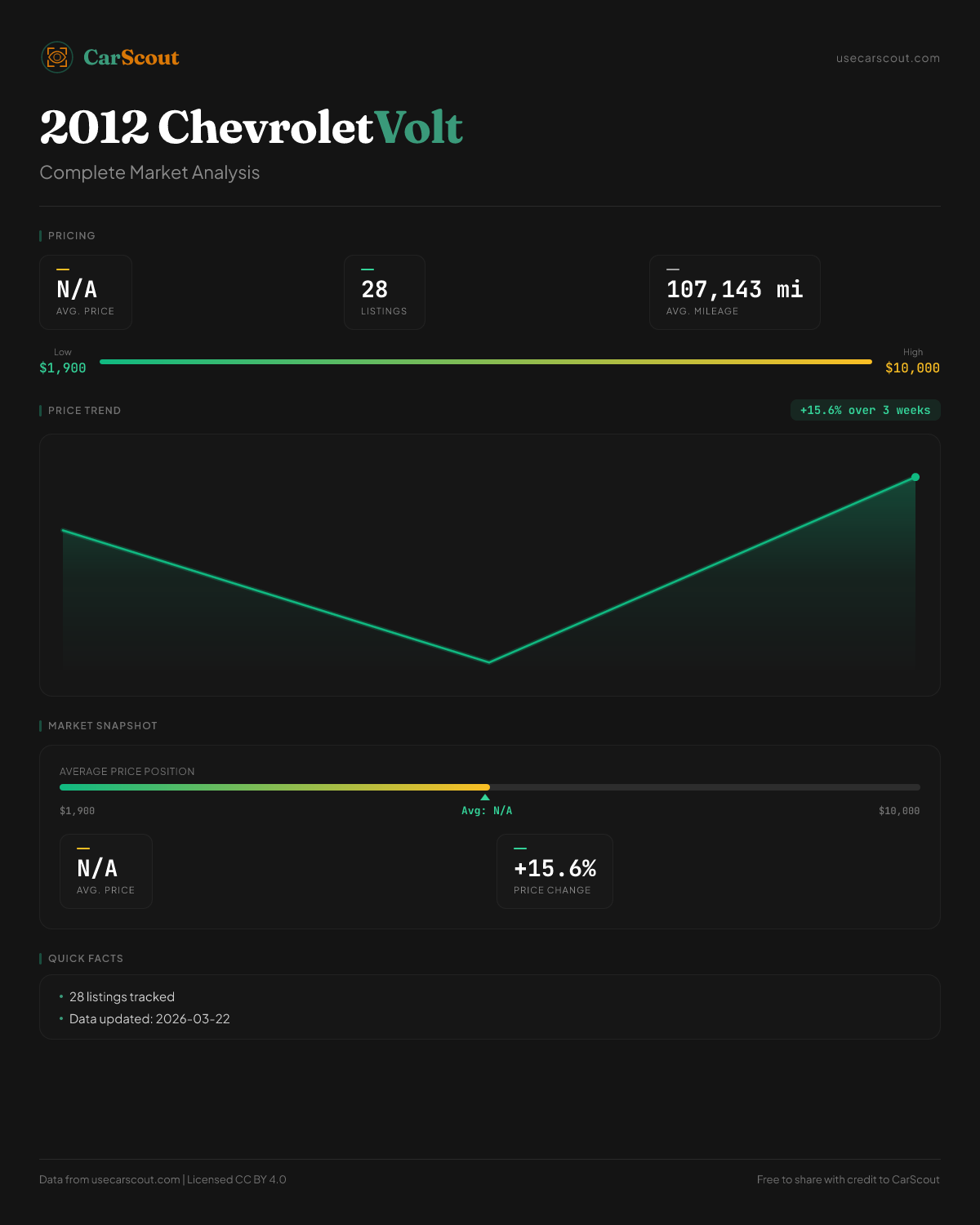 CarScout

usecarscout.com

2012 Chevrolet Volt

Complete Market Analysis

PRICING

N/A
AVG. PRICE

28
LISTINGS

107,143 mi
AVG. MILEAGE

Low
$1,900

High
$10,000

PRICE TREND

+15.6% over 3 weeks

MARKET SNAPSHOT

AVERAGE PRICE POSITION

$1,900

Avg: N/A

$10,000

N/A
AVG. PRICE

+15.6%
PRICE CHANGE

QUICK FACTS

• 28 listings tracked
• Data updated: 2026-03-22

Data from usecarscout.com | Licensed CC BY 4.0

Free to share with credit to CarScout