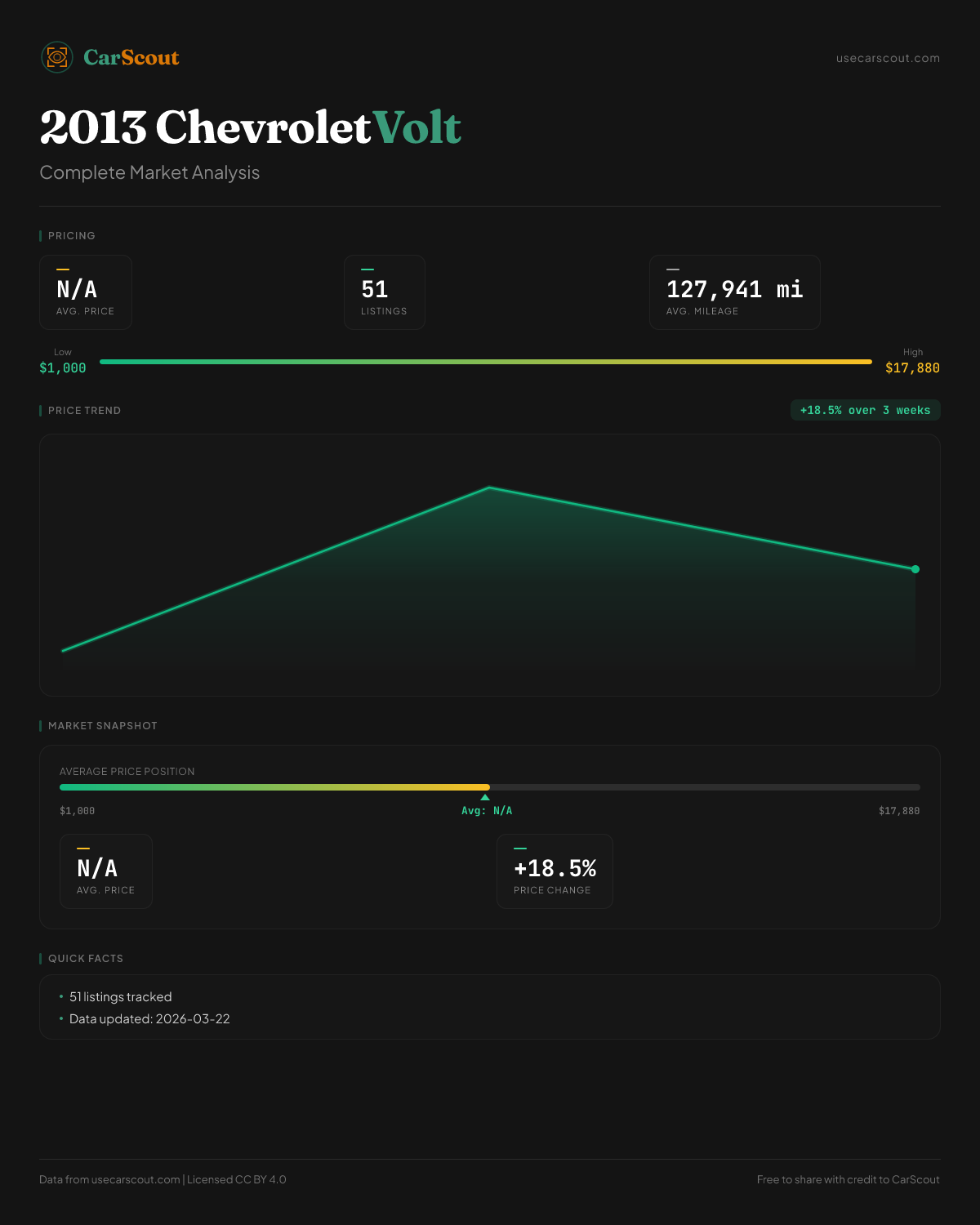 CarScout

usecarscout.com

2013 Chevrolet Volt

Complete Market Analysis

PRICING

N/A
AVG. PRICE

51
LISTINGS

127,941 mi
AVG. MILEAGE

Low
$1,000

High
$17,880

PRICE TREND

+18.5% over 3 weeks

MARKET SNAPSHOT

AVERAGE PRICE POSITION

$1,000

Avg: N/A

$17,880

N/A
AVG. PRICE

+18.5%
PRICE CHANGE

QUICK FACTS

• 51 listings tracked
• Data updated: 2026-03-22

Data from usecarscout.com | Licensed CC BY 4.0

Free to share with credit to CarScout