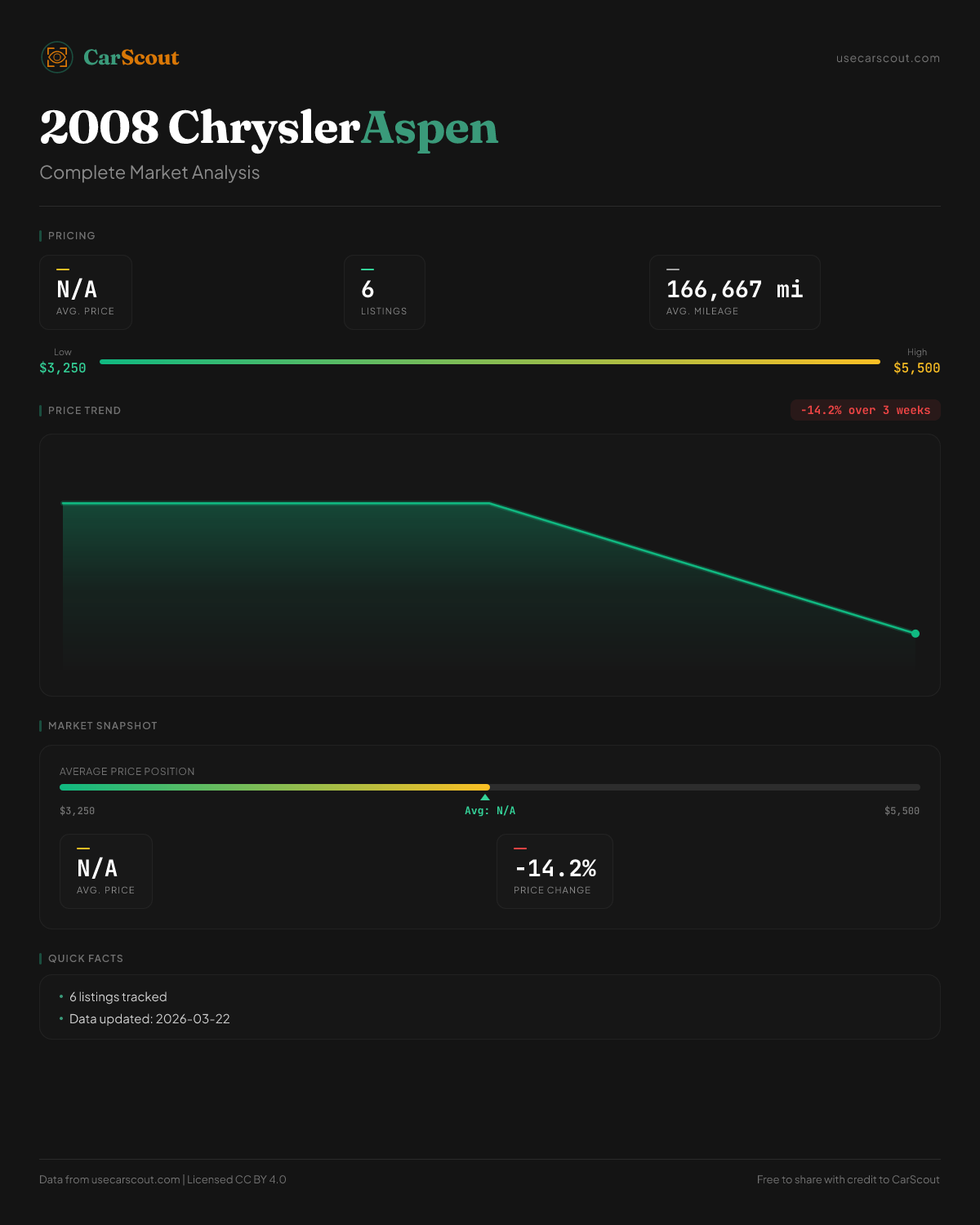 CarScout

usecarscout.com

2008 Chrysler Aspen

Complete Market Analysis

PRICING

N/A
AVG. PRICE

6
LISTINGS

166,667 mi
AVG. MILEAGE

Low
$3,250

High
$5,500

PRICE TREND

-14.2% over 3 weeks

MARKET SNAPSHOT

AVERAGE PRICE POSITION

$3,250

Avg: N/A

$5,500

N/A
AVG. PRICE

-14.2%
PRICE CHANGE

QUICK FACTS

• 6 listings tracked
• Data updated: 2026-03-22

Data from usecarscout.com | Licensed CC BY 4.0

Free to share with credit to CarScout