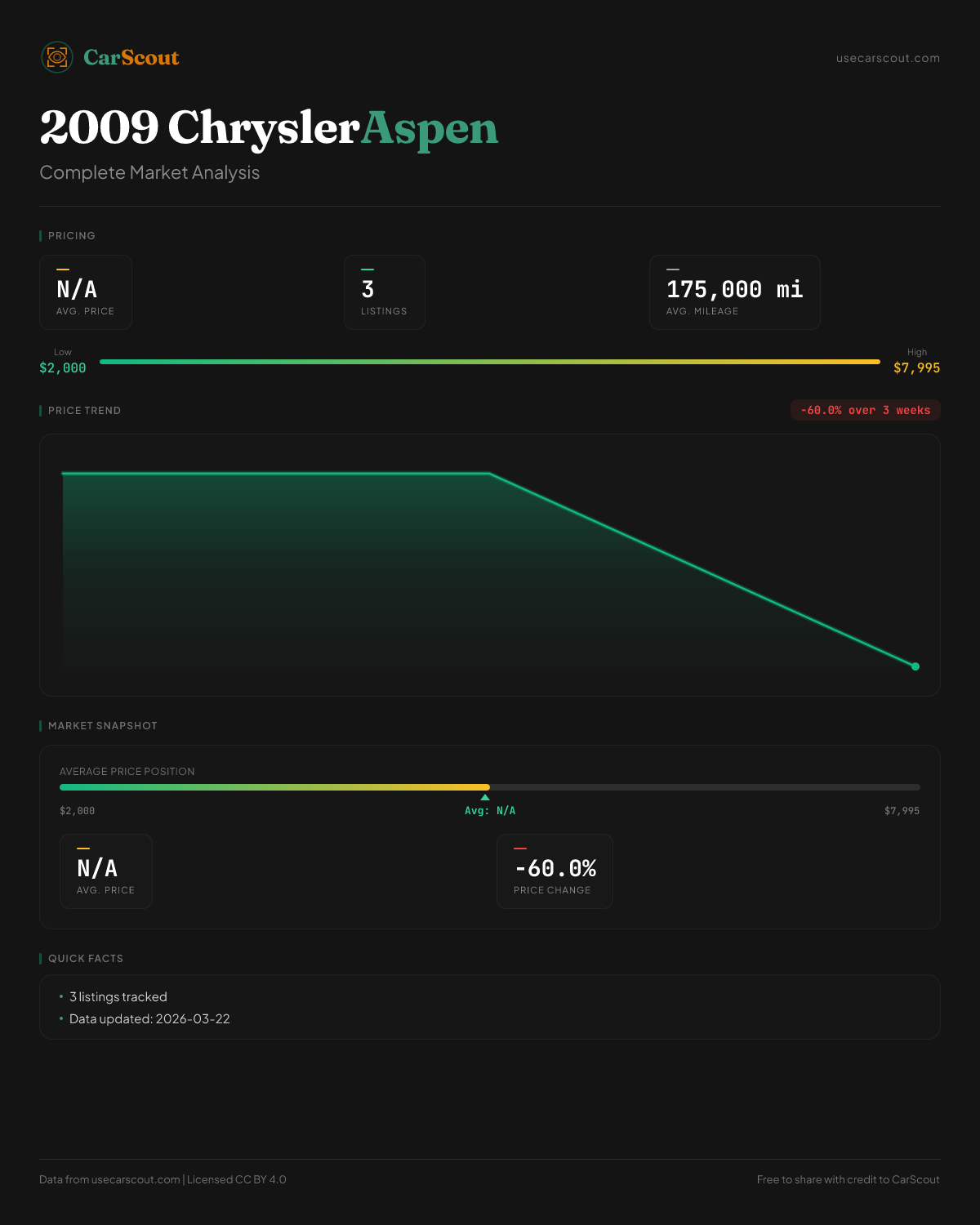 CarScout

usecarscout.com

2009 Chrysler Aspen

Complete Market Analysis

PRICING

N/A
AVG. PRICE

3
LISTINGS

175,000 mi
AVG. MILEAGE

Low
$2,000

High
$7,995

PRICE TREND

-60.0% over 3 weeks

MARKET SNAPSHOT

AVERAGE PRICE POSITION

$2,000

Avg: N/A

$7,995

N/A
AVG. PRICE

-60.0%
PRICE CHANGE

QUICK FACTS

• 3 listings tracked
• Data updated: 2026-03-22

Data from usecarscout.com | Licensed CC BY 4.0

Free to share with credit to CarScout