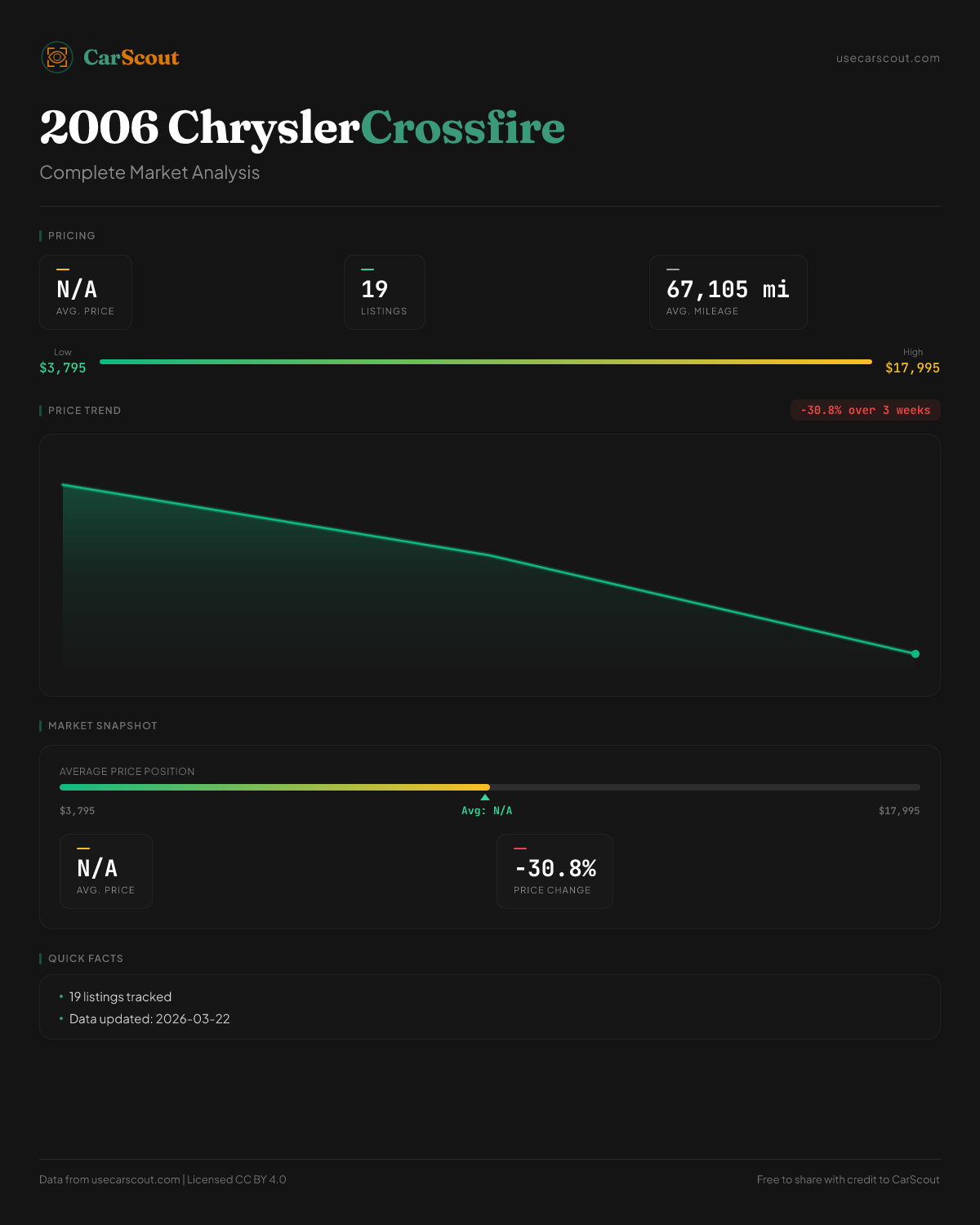 CarScout

usecarscout.com

2006 Chrysler Crossfire

Complete Market Analysis

PRICING

N/A
AVG. PRICE

19
LISTINGS

67,105 mi
AVG. MILEAGE

Low
$3,795

High
$17,995

PRICE TREND

-30.8% over 3 weeks

MARKET SNAPSHOT

AVERAGE PRICE POSITION

$3,795

Avg: N/A

$17,995

N/A
AVG. PRICE

-30.8%
PRICE CHANGE

QUICK FACTS

• 19 listings tracked
• Data updated: 2026-03-22

Data from usecarscout.com | Licensed CC BY 4.0

Free to share with credit to CarScout