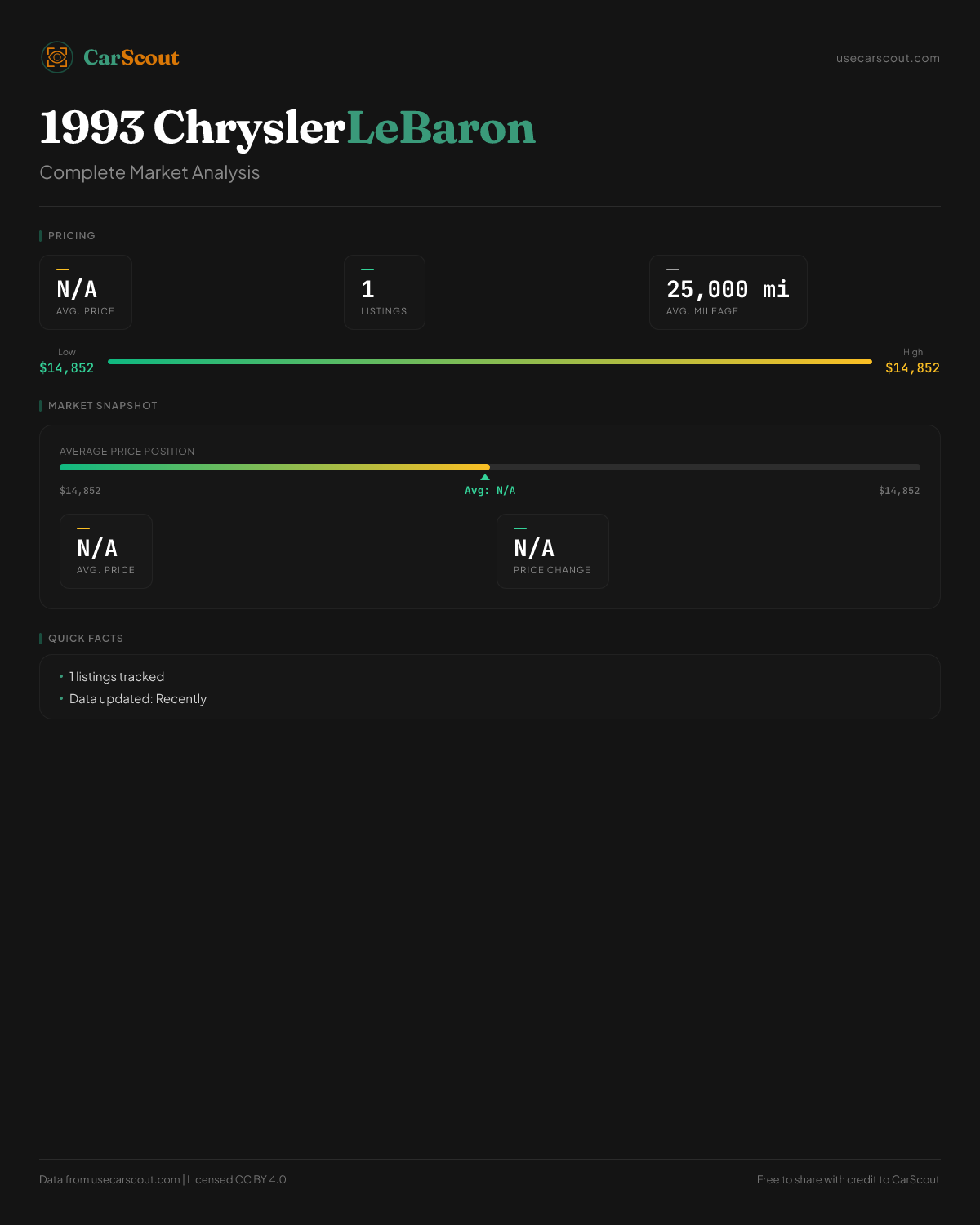 CarScout

usecarscout.com

1993 Chrysler LeBaron

Complete Market Analysis

PRICING

N/A
AVG. PRICE

1
LISTINGS

25,000 mi
AVG. MILEAGE

Low
$14,852

High
$14,852

MARKET SNAPSHOT

AVERAGE PRICE POSITION

$14,852

Avg: N/A

$14,852

N/A
AVG. PRICE

N/A
PRICE CHANGE

QUICK FACTS

• 1 listings tracked
• Data updated: Recently

Data from usecarscout.com | Licensed CC BY 4.0

Free to share with credit to CarScout