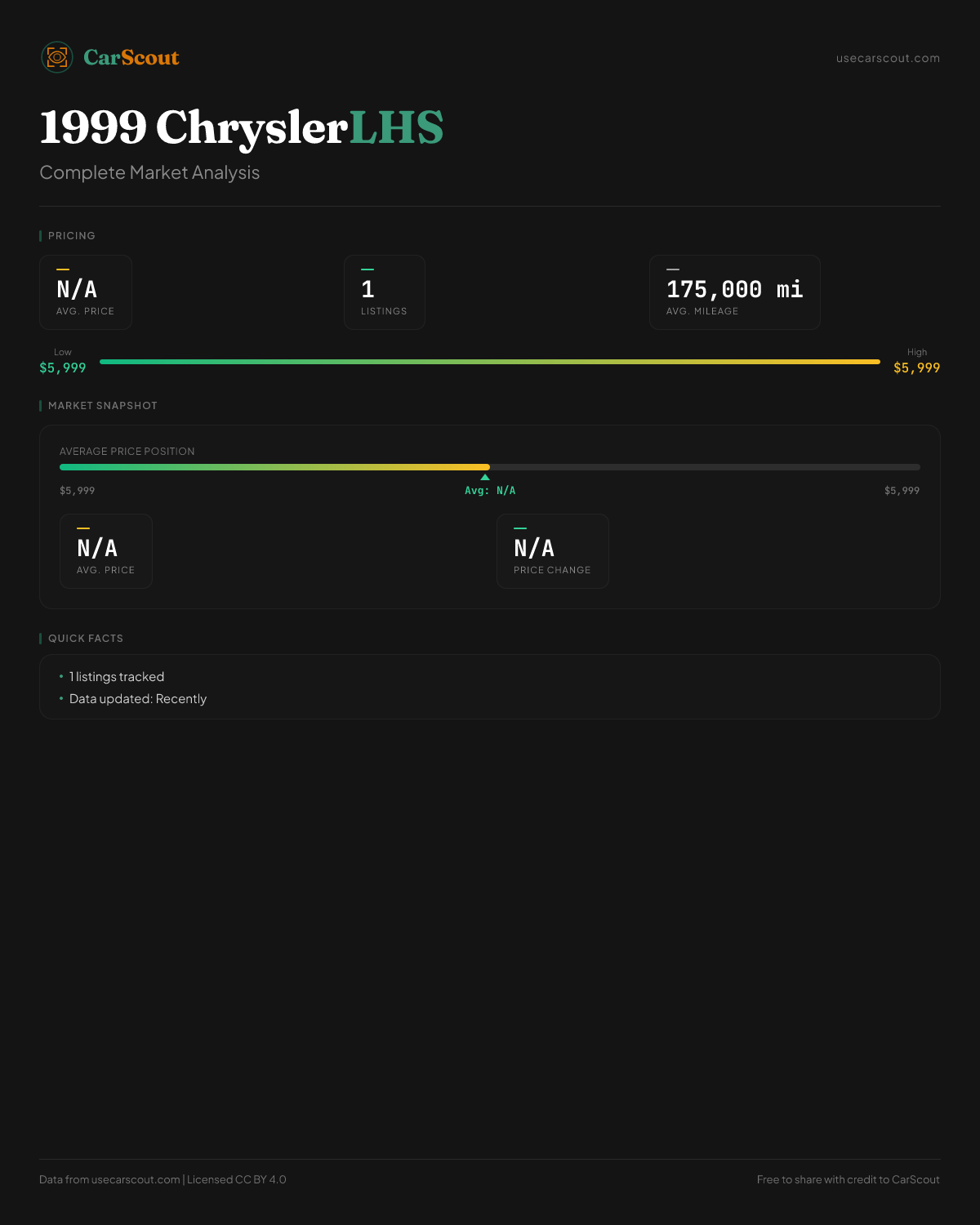 CarScout

usecarscout.com

1999 Chrysler LHS

Complete Market Analysis

PRICING

N/A
AVG. PRICE

1
LISTINGS

175,000 mi
AVG. MILEAGE

Low
$5,999

High
$5,999

MARKET SNAPSHOT

AVERAGE PRICE POSITION

$5,999

Avg: N/A

$5,999

N/A
AVG. PRICE

N/A
PRICE CHANGE

QUICK FACTS

• 1 listings tracked
• Data updated: Recently

Data from usecarscout.com | Licensed CC BY 4.0

Free to share with credit to CarScout