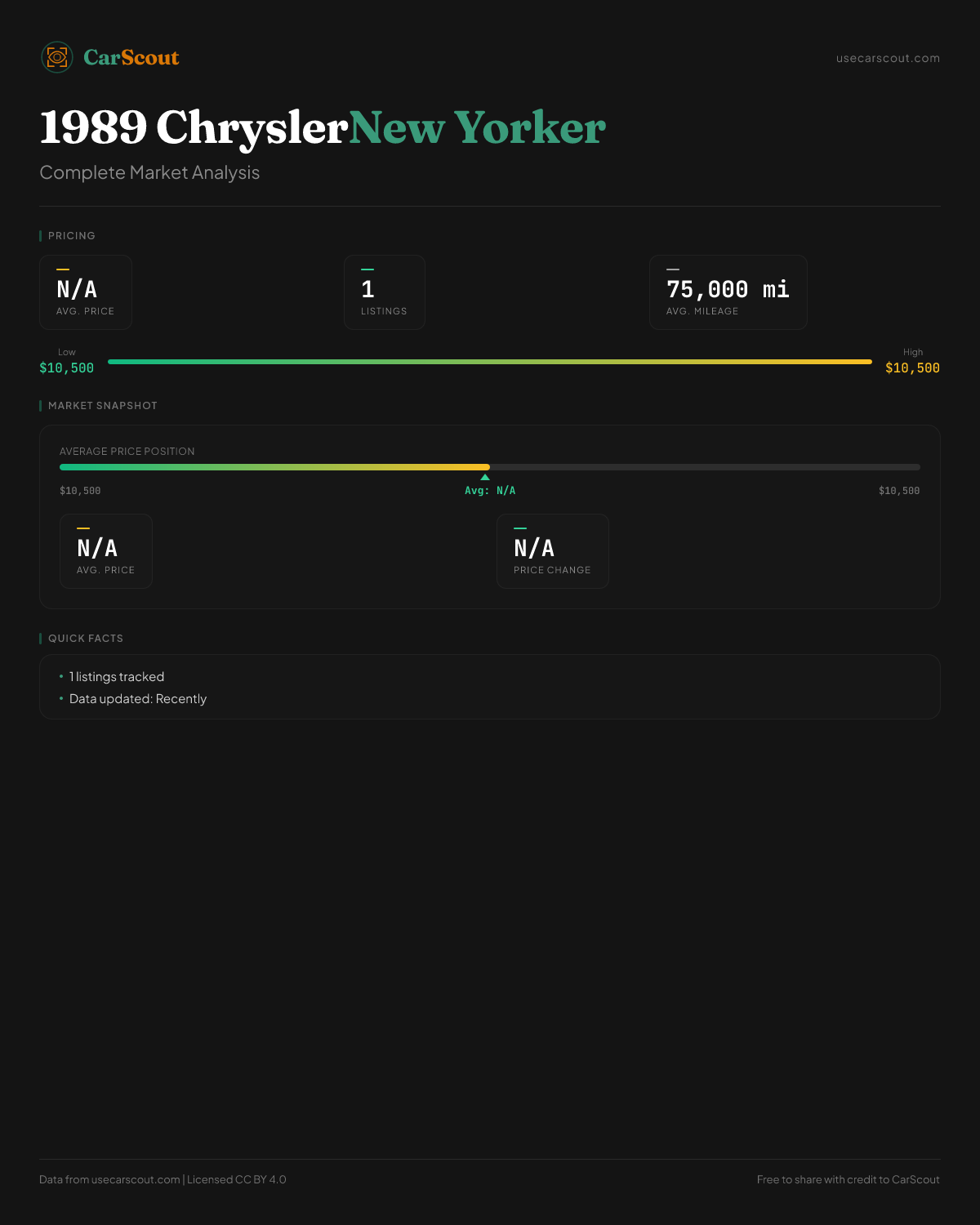 CarScout

usecarscout.com

1989 ChryslerNew Yorker

Complete Market Analysis

PRICING

N/A
AVG. PRICE

1
LISTINGS

75,000 mi
AVG. MILEAGE

Low
$10,500

High
$10,500

MARKET SNAPSHOT

AVERAGE PRICE POSITION

$10,500

Avg: N/A

$10,500

N/A
AVG. PRICE

N/A
PRICE CHANGE

QUICK FACTS

• 1 listings tracked
• Data updated: Recently

Data from usecarscout.com | Licensed CC BY 4.0

Free to share with credit to CarScout