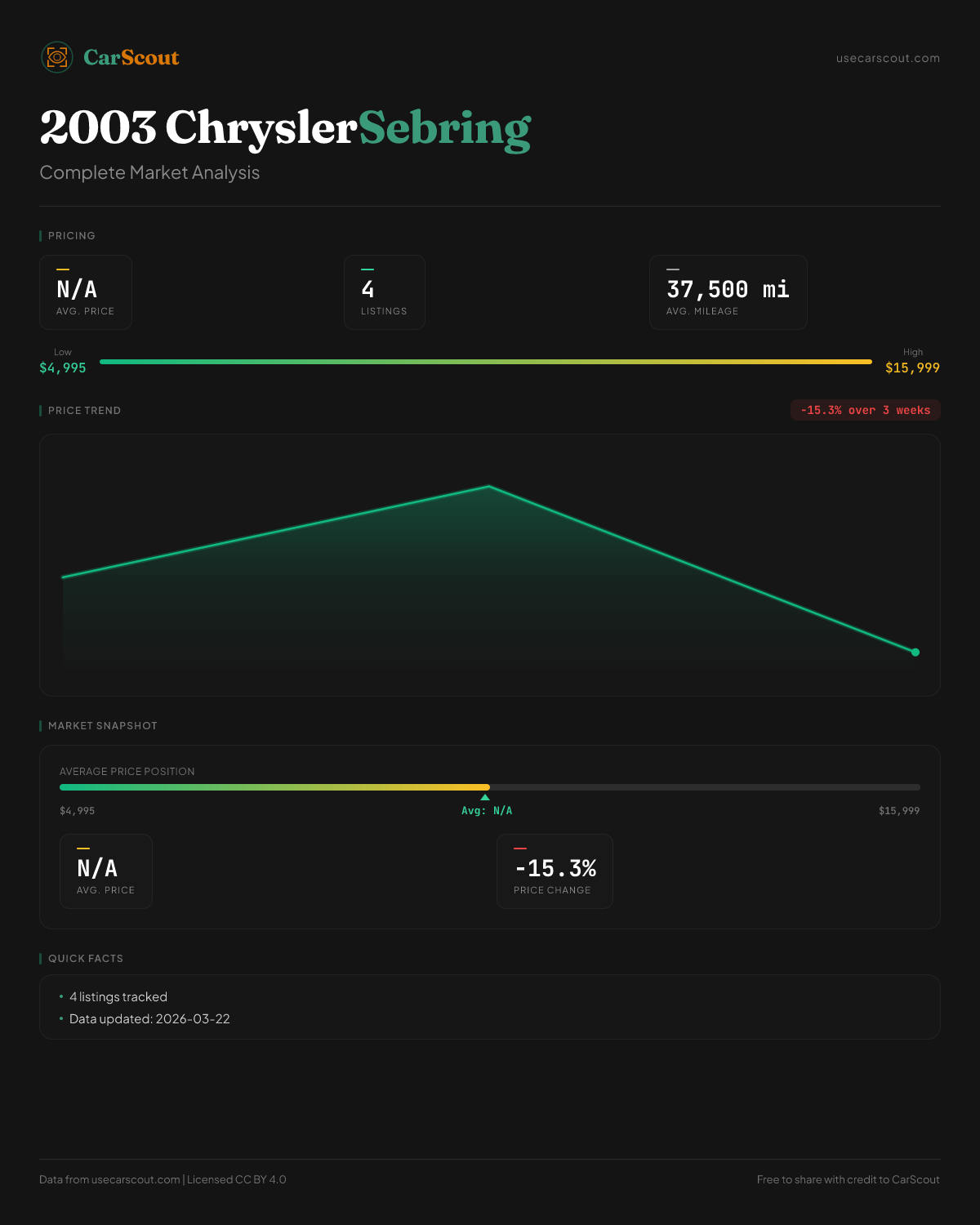 CarScout

usecarscout.com

2003 Chrysler Sebring

Complete Market Analysis

PRICING

N/A
AVG. PRICE

4
LISTINGS

37,500 mi
AVG. MILEAGE

Low
$4,995

High
$15,999

PRICE TREND

-15.3% over 3 weeks

MARKET SNAPSHOT

AVERAGE PRICE POSITION

$4,995

Avg: N/A

$15,999

N/A
AVG. PRICE

-15.3%
PRICE CHANGE

QUICK FACTS

• 4 listings tracked
• Data updated: 2026-03-22

Data from usecarscout.com | Licensed CC BY 4.0

Free to share with credit to CarScout