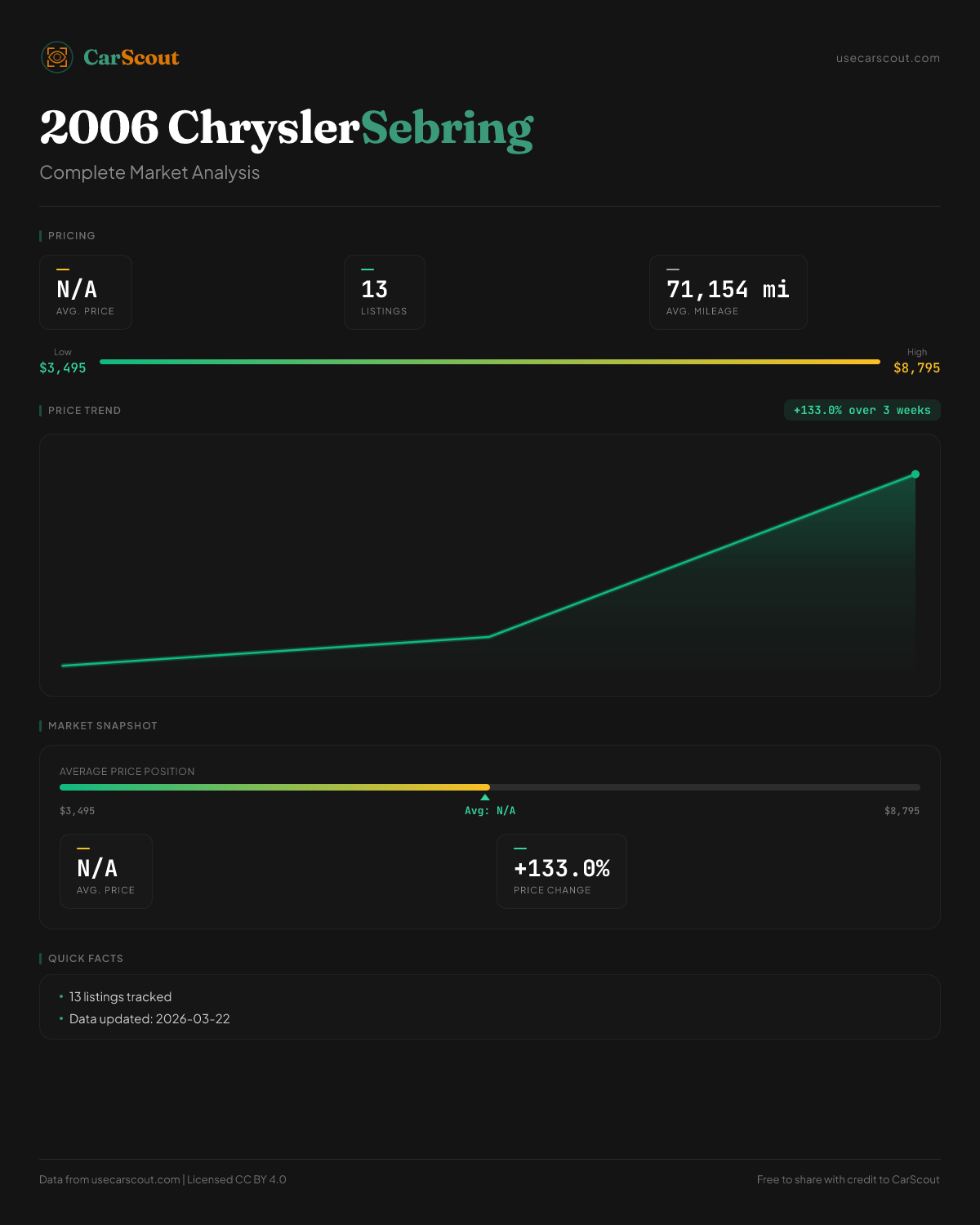 CarScout

usecarscout.com

2006 Chrysler Sebring

Complete Market Analysis

PRICING

N/A
AVG. PRICE

13
LISTINGS

71,154 mi
AVG. MILEAGE

Low
$3,495

High
$8,795

PRICE TREND

+133.0% over 3 weeks

MARKET SNAPSHOT

AVERAGE PRICE POSITION

$3,495

Avg: N/A

$8,795

N/A
AVG. PRICE

+133.0%
PRICE CHANGE

QUICK FACTS

• 13 listings tracked
• Data updated: 2026-03-22

Data from usecarscout.com | Licensed CC BY 4.0

Free to share with credit to CarScout