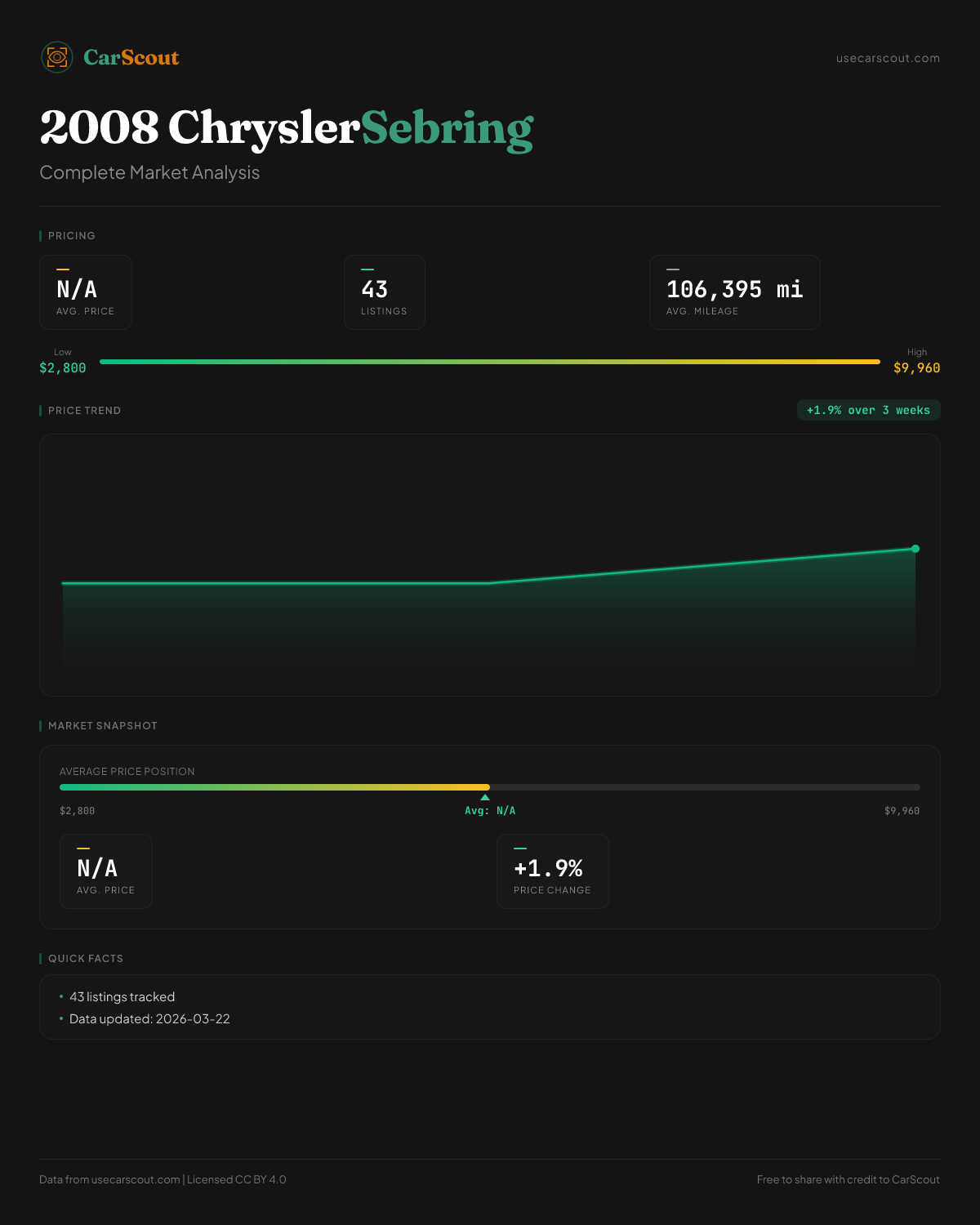 CarScout

usecarscout.com

2008 ChryslerSebring

Complete Market Analysis

PRICING

N/A
AVG. PRICE

43
LISTINGS

106,395 mi
AVG. MILEAGE

Low
$2,800

High
$9,960

PRICE TREND

+1.9% over 3 weeks

MARKET SNAPSHOT

AVERAGE PRICE POSITION

$2,800

Avg: N/A

$9,960

N/A
AVG. PRICE

+1.9%
PRICE CHANGE

QUICK FACTS

• 43 listings tracked
• Data updated: 2026-03-22

Data from usecarscout.com | Licensed CC BY 4.0

Free to share with credit to CarScout