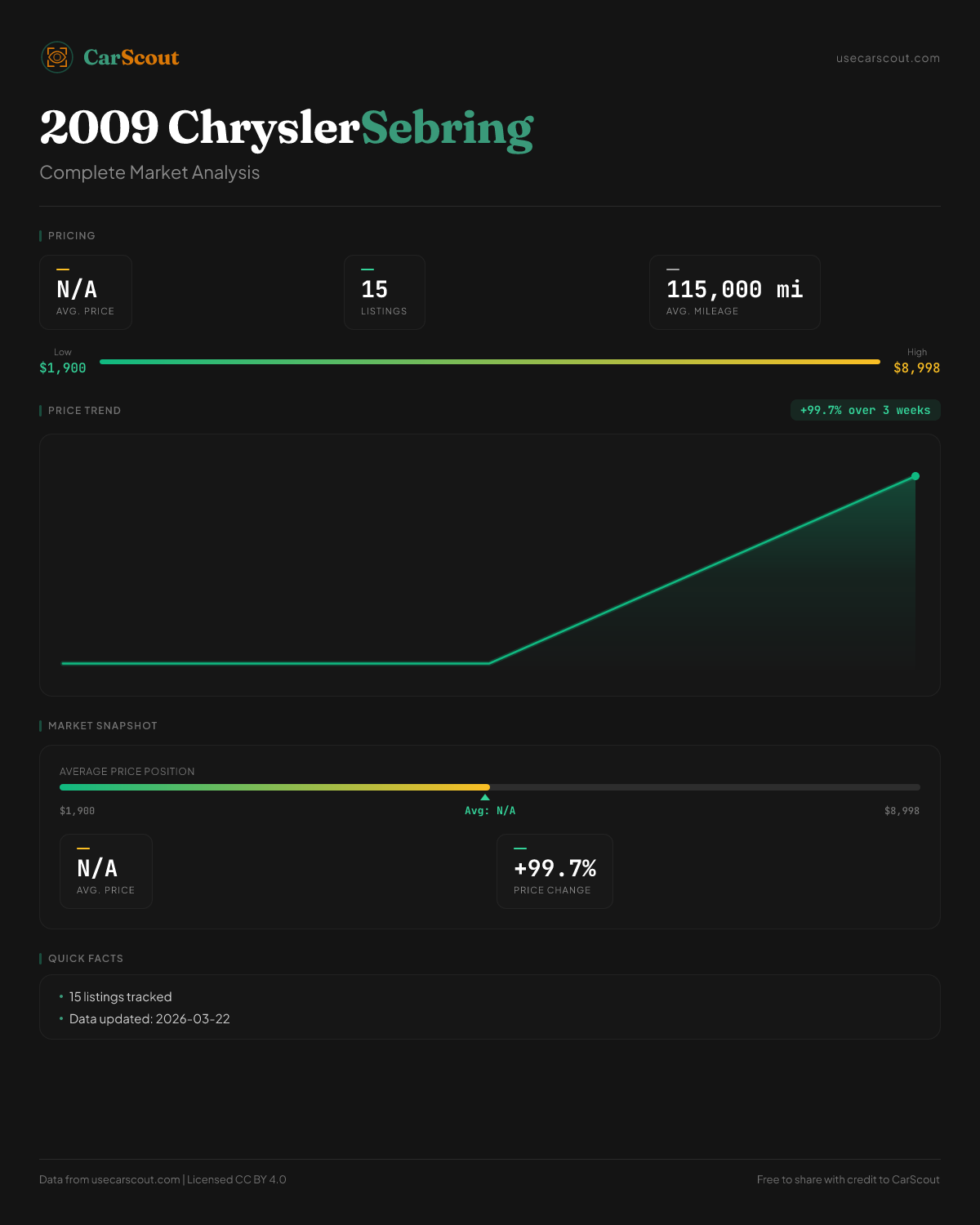 CarScout

usecarscout.com

2009 ChryslerSebring

Complete Market Analysis

PRICING

N/A
AVG. PRICE

15
LISTINGS

115,000 mi
AVG. MILEAGE

Low
$1,900

High
$8,998

PRICE TREND

+99.7% over 3 weeks

MARKET SNAPSHOT

AVERAGE PRICE POSITION

$1,900

Avg: N/A

$8,998

N/A
AVG. PRICE

+99.7%
PRICE CHANGE

QUICK FACTS

• 15 listings tracked
• Data updated: 2026-03-22

Data from usecarscout.com | Licensed CC BY 4.0

Free to share with credit to CarScout