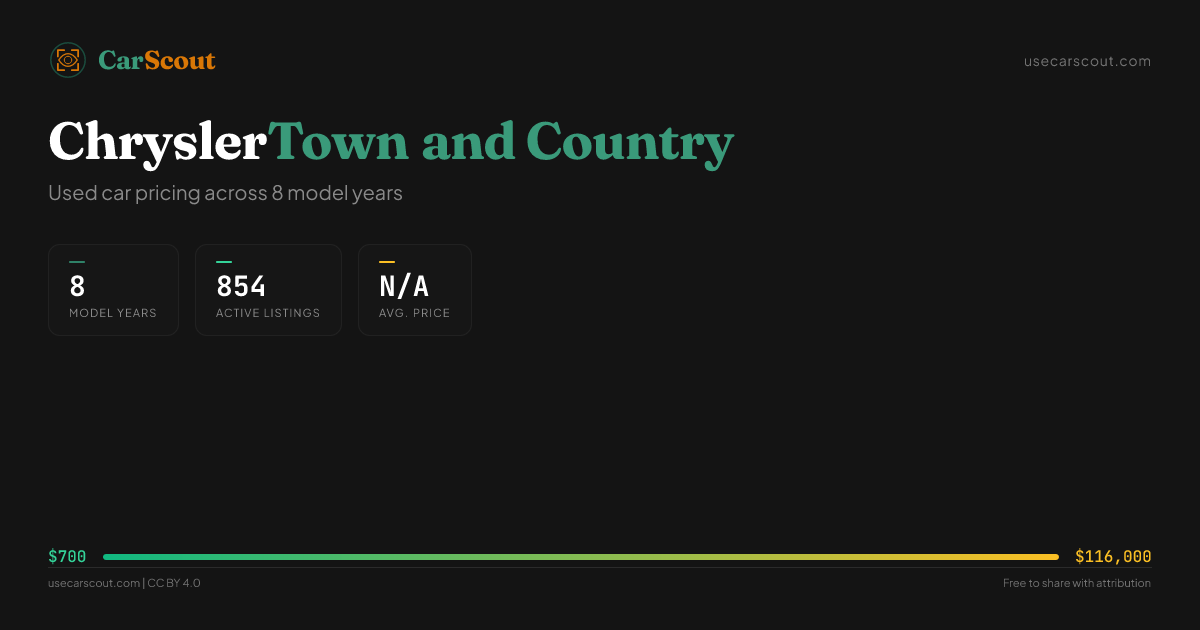 CarScout

usecarscout.com

ChryslerTown and Country

Used car pricing across 8 model years

8
MODEL YEARS

854
ACTIVE LISTINGS

N/A
AVG. PRICE

$700

$116,000

usecarscout.com | CC BY 4.0

Free to share with attribution