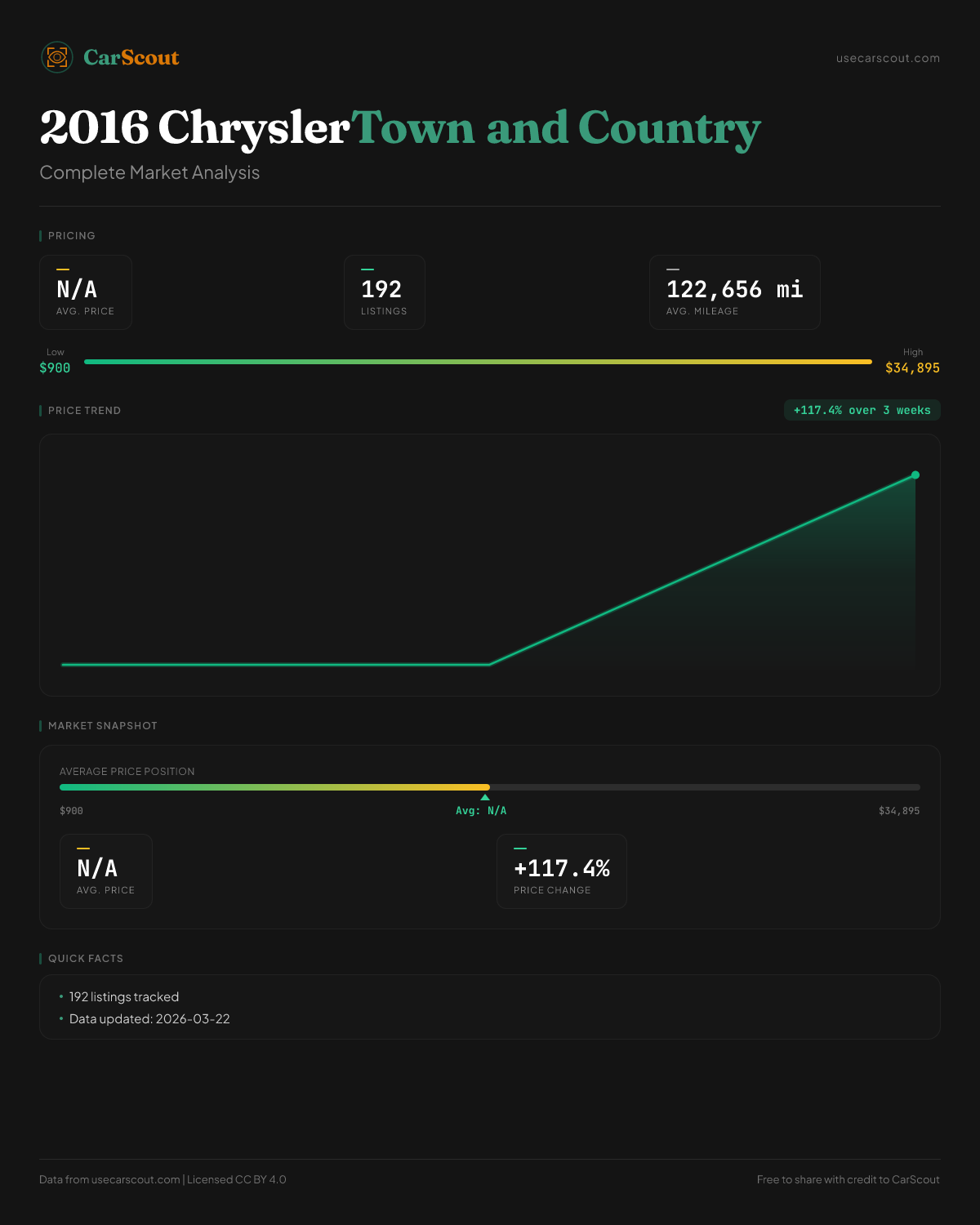 CarScout

usecarscout.com

2016 Chrysler Town and Country

Complete Market Analysis

PRICING

N/A
AVG. PRICE

192
LISTINGS

122,656 mi
AVG. MILEAGE

Low
$900

High
$34,895

PRICE TREND

+117.4% over 3 weeks

MARKET SNAPSHOT

AVERAGE PRICE POSITION

$900

Avg: N/A

$34,895

N/A
AVG. PRICE

+117.4%
PRICE CHANGE

QUICK FACTS

• 192 listings tracked
• Data updated: 2026-03-22

Data from usecarscout.com | Licensed CC BY 4.0

Free to share with credit to CarScout