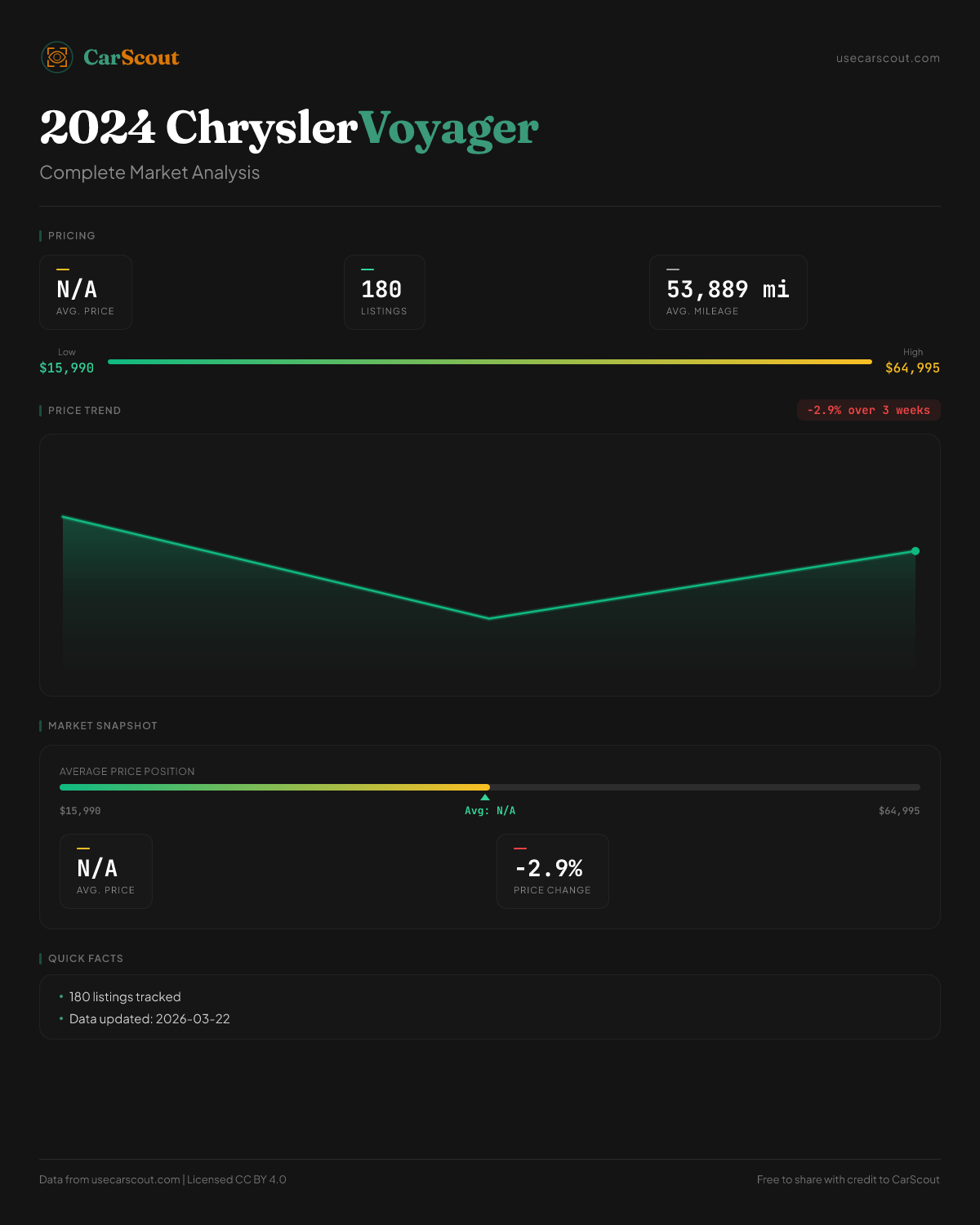 CarScout

usecarscout.com

2024 Chrysler Voyager

Complete Market Analysis

PRICING

N/A
AVG. PRICE

180
LISTINGS

53,889 mi
AVG. MILEAGE

Low
$15,990

High
$64,995

PRICE TREND

-2.9% over 3 weeks

MARKET SNAPSHOT

AVERAGE PRICE POSITION

$15,990

Avg: N/A

$64,995

N/A
AVG. PRICE

-2.9%
PRICE CHANGE

QUICK FACTS

• 180 listings tracked
• Data updated: 2026-03-22

Data from usecarscout.com | Licensed CC BY 4.0

Free to share with credit to CarScout