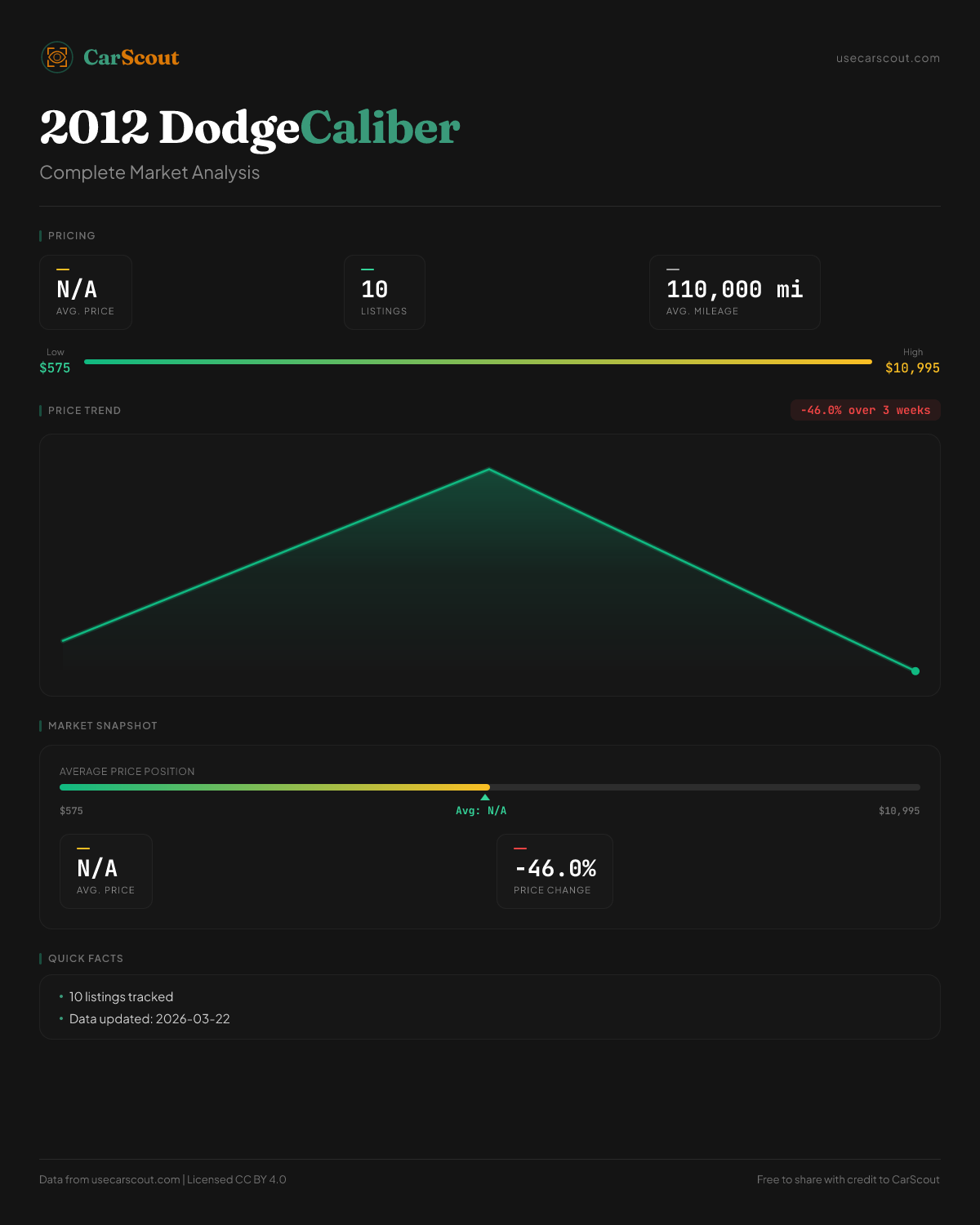 CarScout

usecarscout.com

2012 DodgeCaliber

Complete Market Analysis

PRICING

N/A
AVG. PRICE

10
LISTINGS

110,000 mi
AVG. MILEAGE

Low
$575

High
$10,995

PRICE TREND

-46.0% over 3 weeks

MARKET SNAPSHOT

AVERAGE PRICE POSITION

$575

Avg: N/A

$10,995

N/A
AVG. PRICE

-46.0%
PRICE CHANGE

QUICK FACTS

• 10 listings tracked
• Data updated: 2026-03-22

Data from usecarscout.com | Licensed CC BY 4.0

Free to share with credit to CarScout