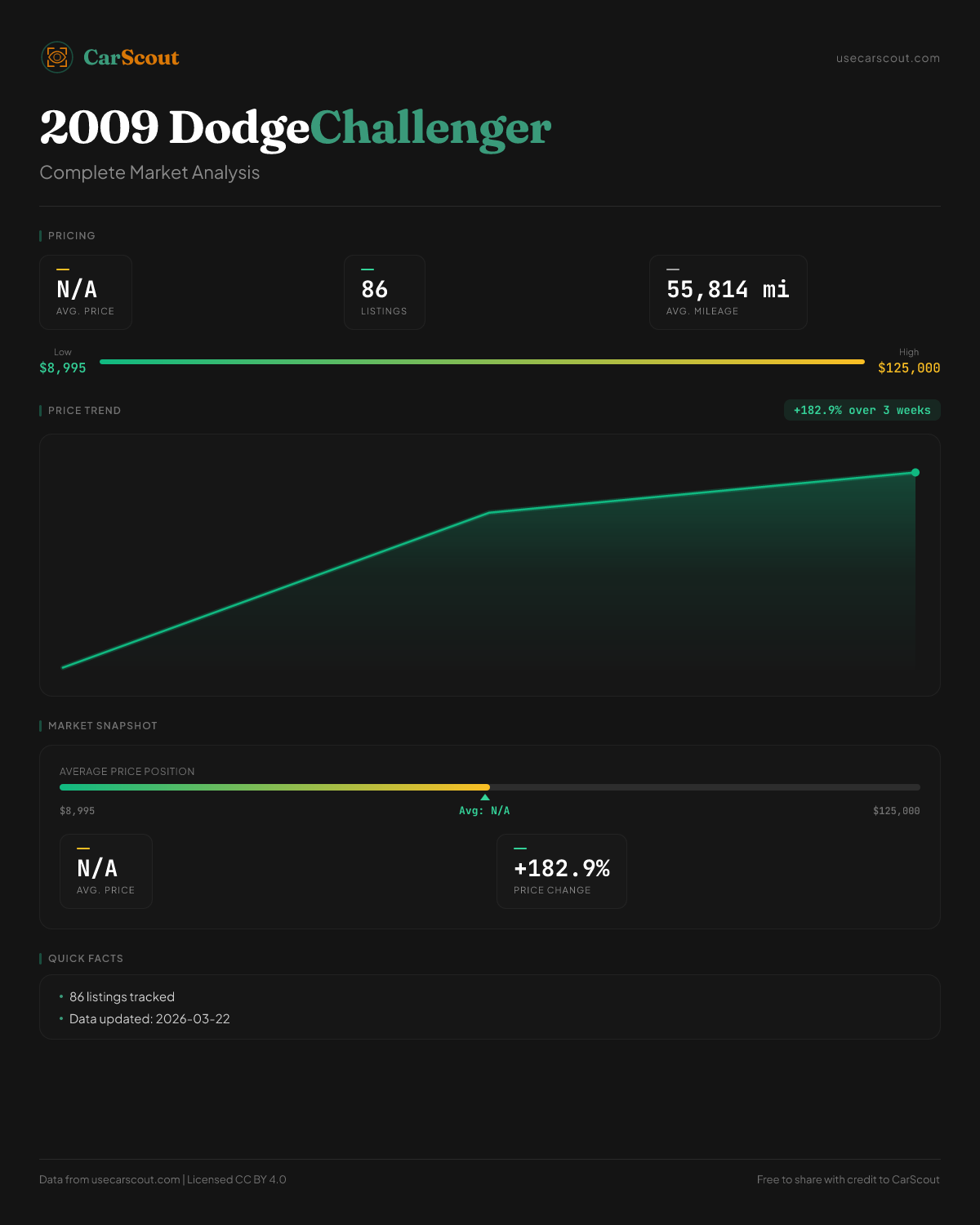 CarScout

usecarscout.com

2009 DodgeChallenger

Complete Market Analysis

PRICING

N/A
AVG. PRICE

86
LISTINGS

55,814 mi
AVG. MILEAGE

Low
$8,995

High
$125,000

PRICE TREND

+182.9% over 3 weeks

MARKET SNAPSHOT

AVERAGE PRICE POSITION

$8,995

Avg: N/A

$125,000

N/A
AVG. PRICE

+182.9%
PRICE CHANGE

QUICK FACTS

• 86 listings tracked
• Data updated: 2026-03-22

Data from usecarscout.com | Licensed CC BY 4.0

Free to share with credit to CarScout