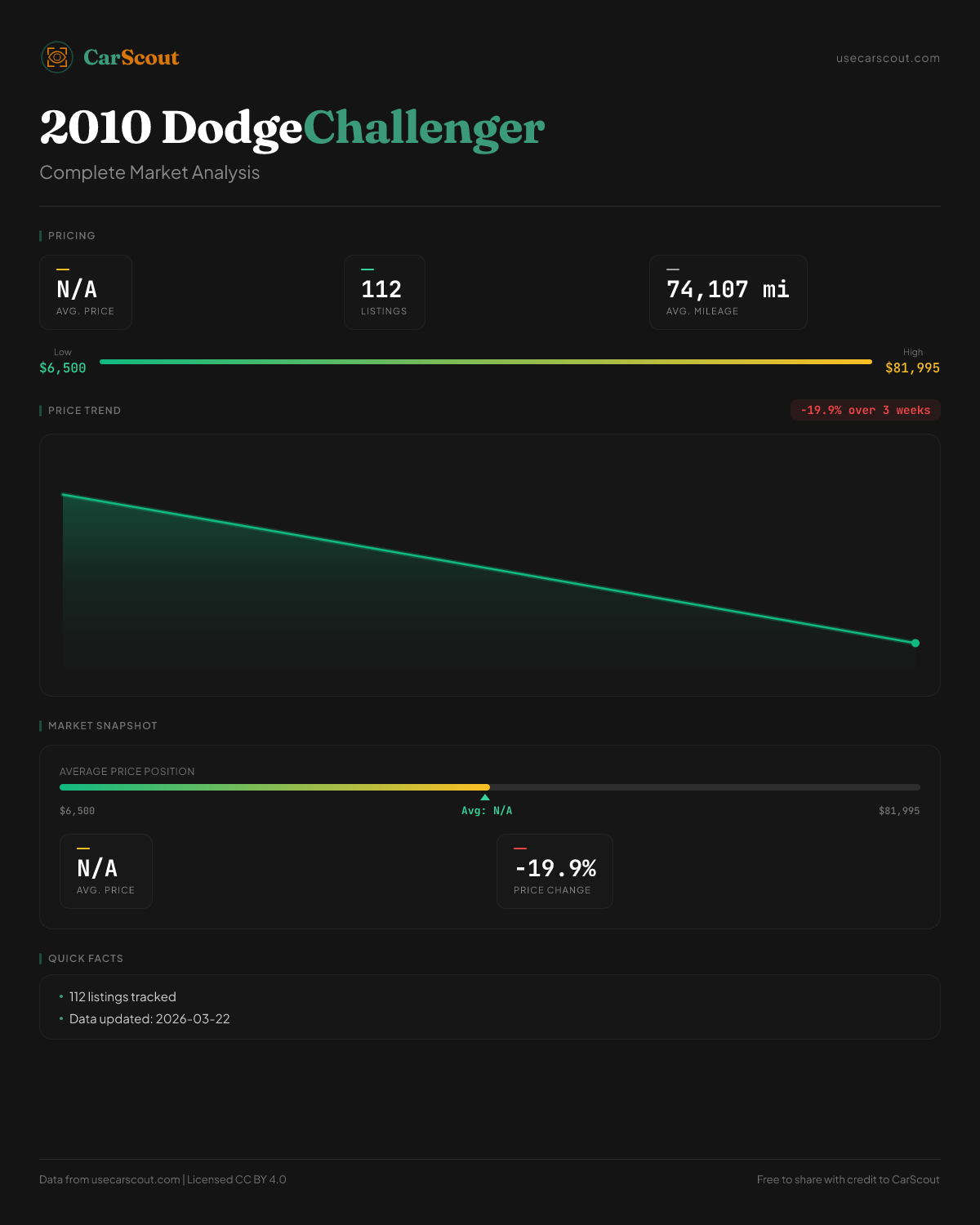 CarScout

usecarscout.com

2010 DodgeChallenger

Complete Market Analysis

PRICING

N/A
AVG. PRICE

112
LISTINGS

74,107 mi
AVG. MILEAGE

Low
$6,500

High
$81,995

PRICE TREND

-19.9% over 3 weeks

MARKET SNAPSHOT

AVERAGE PRICE POSITION

$6,500

Avg: N/A

$81,995

N/A
AVG. PRICE

-19.9%
PRICE CHANGE

QUICK FACTS

• 112 listings tracked
• Data updated: 2026-03-22

Data from usecarscout.com | Licensed CC BY 4.0

Free to share with credit to CarScout