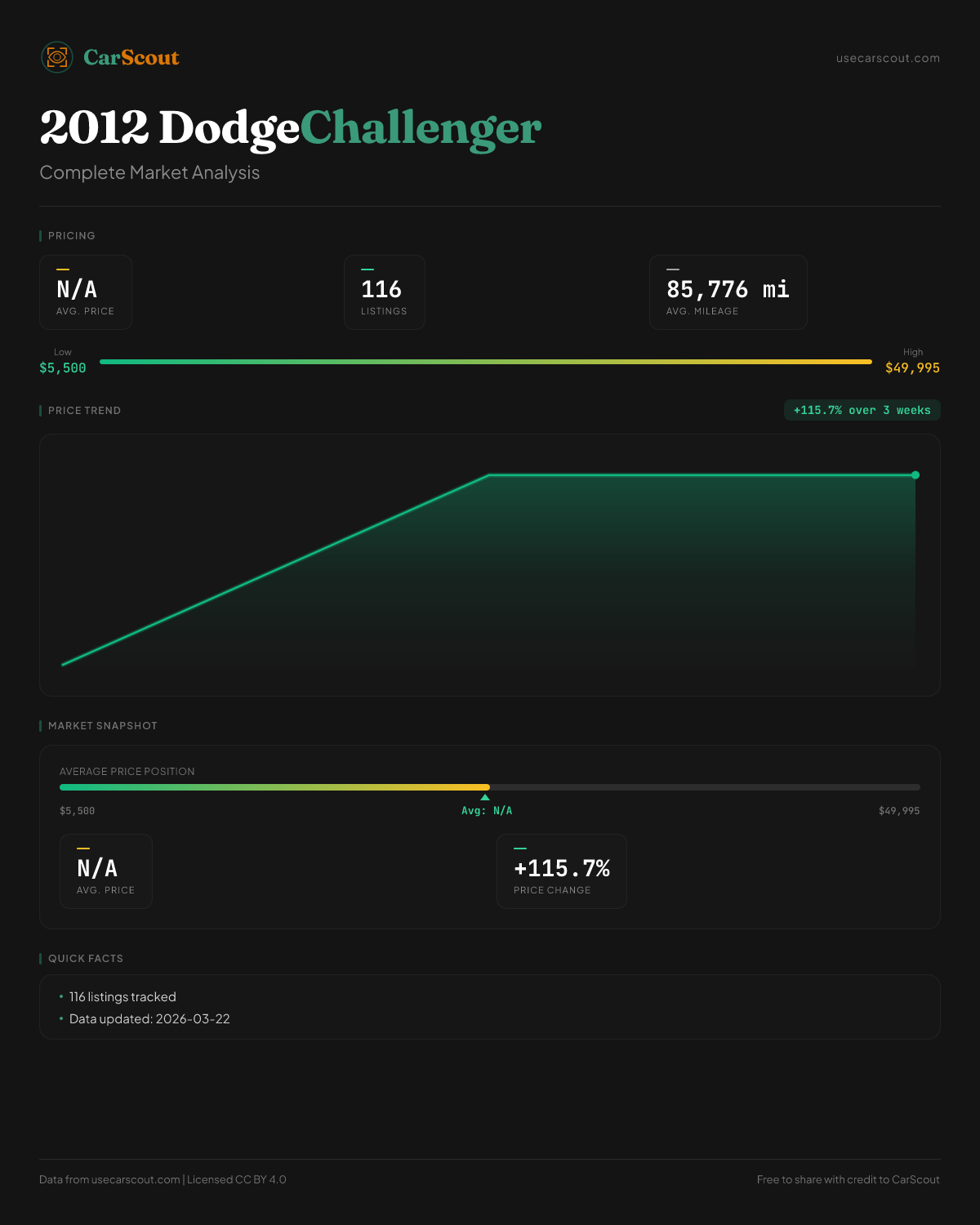 CarScout

usecarscout.com

2012 DodgeChallenger

Complete Market Analysis

PRICING

N/A
AVG. PRICE

116
LISTINGS

85,776 mi
AVG. MILEAGE

Low
$5,500

High
$49,995

PRICE TREND

+115.7% over 3 weeks

MARKET SNAPSHOT

AVERAGE PRICE POSITION

$5,500

Avg: N/A

$49,995

N/A
AVG. PRICE

+115.7%
PRICE CHANGE

QUICK FACTS

• 116 listings tracked
• Data updated: 2026-03-22

Data from usecarscout.com | Licensed CC BY 4.0

Free to share with credit to CarScout