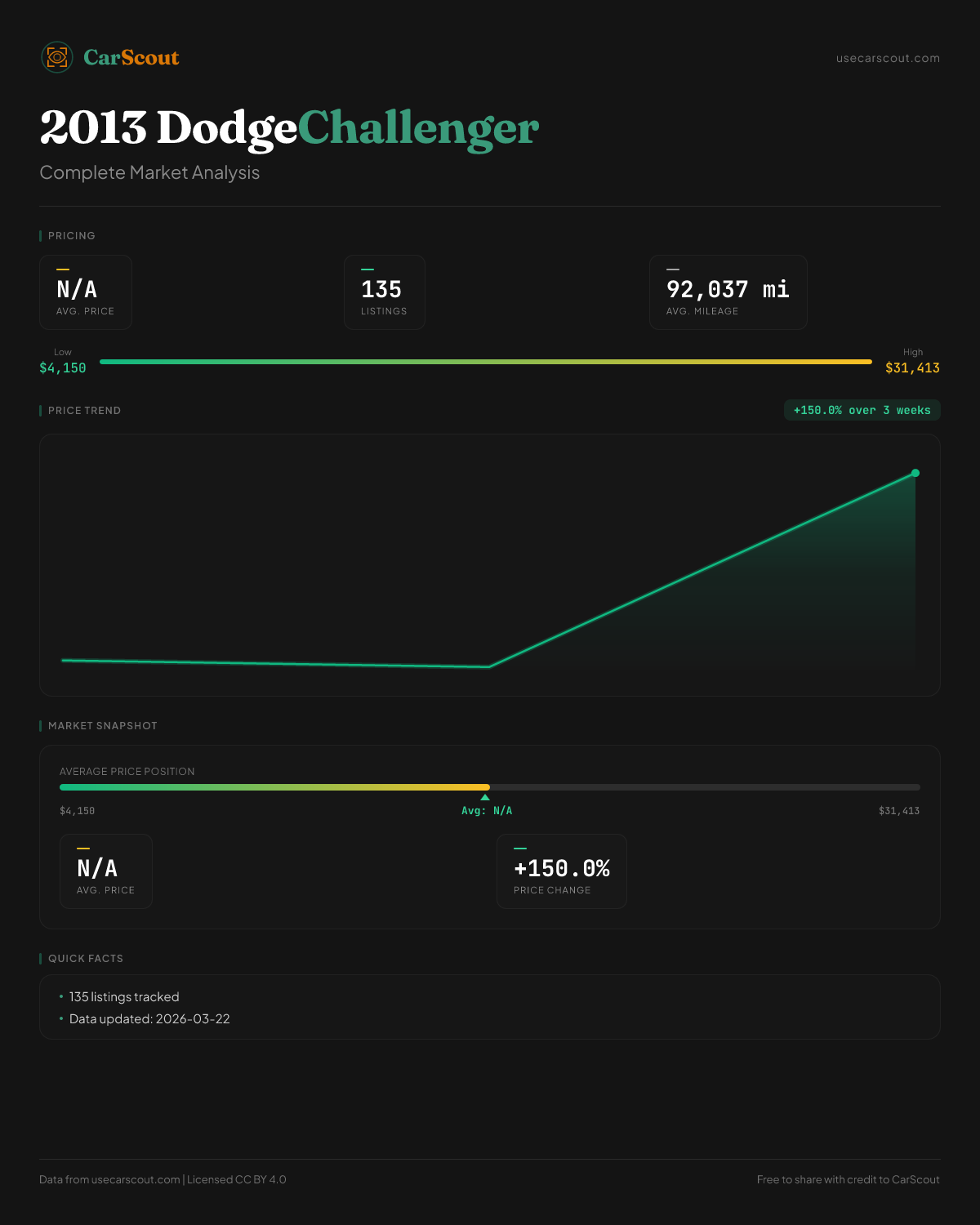 CarScout

usecarscout.com

2013 DodgeChallenger

Complete Market Analysis

PRICING

N/A
AVG. PRICE

135
LISTINGS

92,037 mi
AVG. MILEAGE

Low
$4,150

High
$31,413

PRICE TREND

+150.0% over 3 weeks

MARKET SNAPSHOT

AVERAGE PRICE POSITION

$4,150

Avg: N/A

$31,413

N/A
AVG. PRICE

+150.0%
PRICE CHANGE

QUICK FACTS

• 135 listings tracked
• Data updated: 2026-03-22

Data from usecarscout.com | Licensed CC BY 4.0

Free to share with credit to CarScout