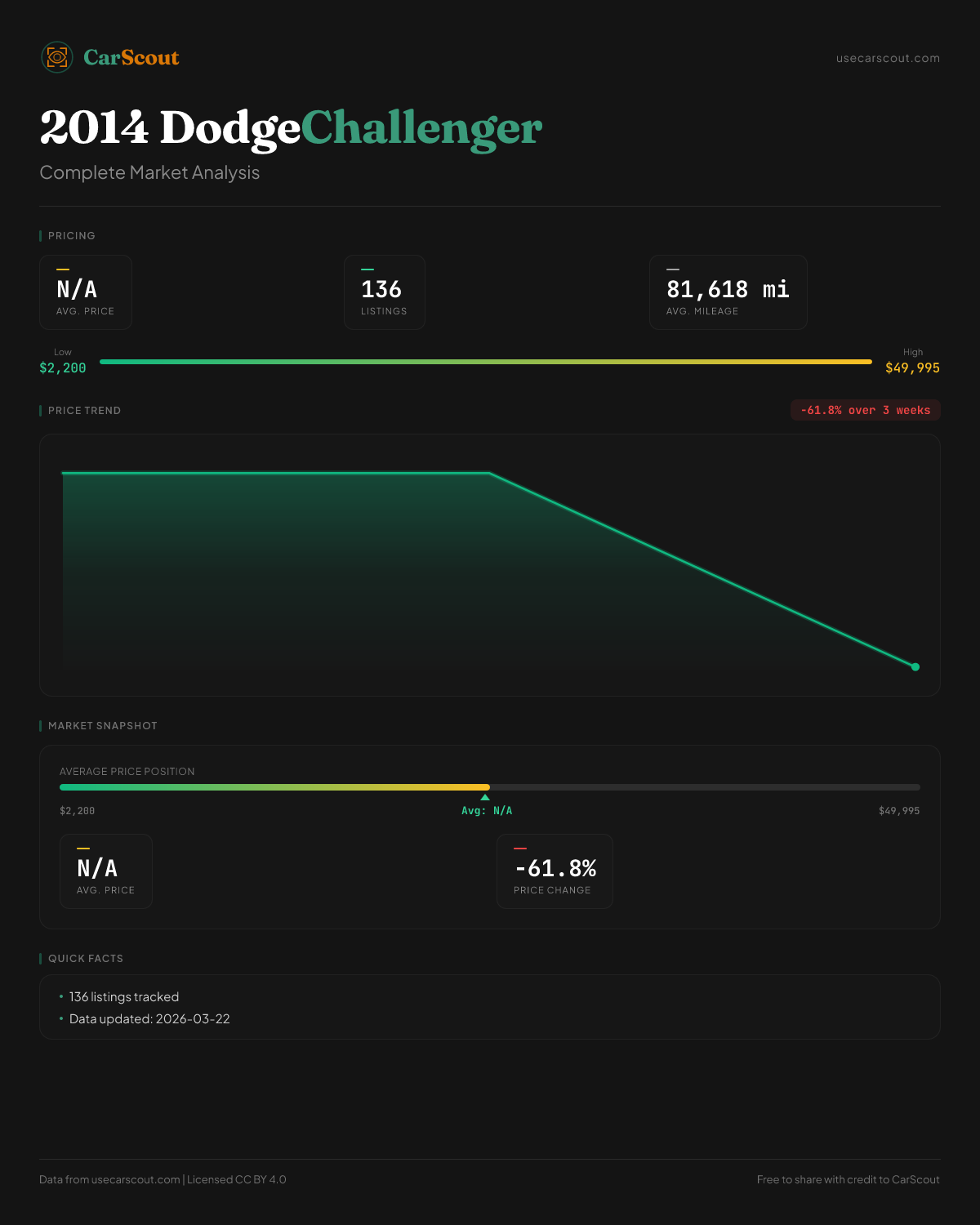 CarScout

usecarscout.com

2014 DodgeChallenger

Complete Market Analysis

PRICING

N/A
AVG. PRICE

136
LISTINGS

81,618 mi
AVG. MILEAGE

Low
$2,200

High
$49,995

PRICE TREND

-61.8% over 3 weeks

MARKET SNAPSHOT

AVERAGE PRICE POSITION

$2,200

Avg: N/A

$49,995

N/A
AVG. PRICE

-61.8%
PRICE CHANGE

QUICK FACTS

• 136 listings tracked
• Data updated: 2026-03-22

Data from usecarscout.com | Licensed CC BY 4.0

Free to share with credit to CarScout