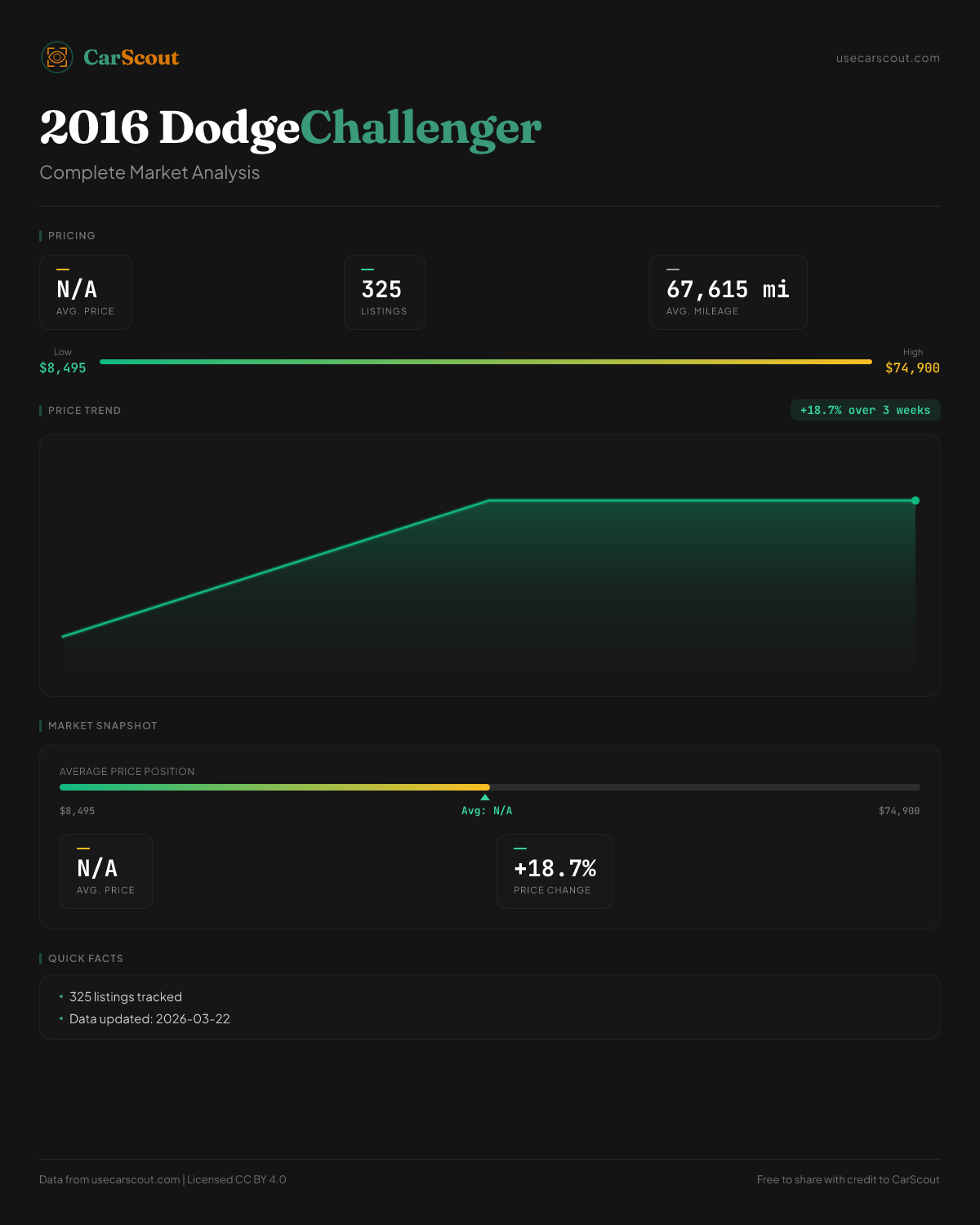 CarScout

usecarscout.com

2016 DodgeChallenger

Complete Market Analysis

PRICING

N/A
AVG. PRICE

325
LISTINGS

67,615 mi
AVG. MILEAGE

Low
$8,495

High
$74,900

PRICE TREND

+18.7% over 3 weeks

MARKET SNAPSHOT

AVERAGE PRICE POSITION

$8,495

Avg: N/A

$74,900

N/A
AVG. PRICE

+18.7%
PRICE CHANGE

QUICK FACTS

• 325 listings tracked
• Data updated: 2026-03-22

Data from usecarscout.com | Licensed CC BY 4.0

Free to share with credit to CarScout