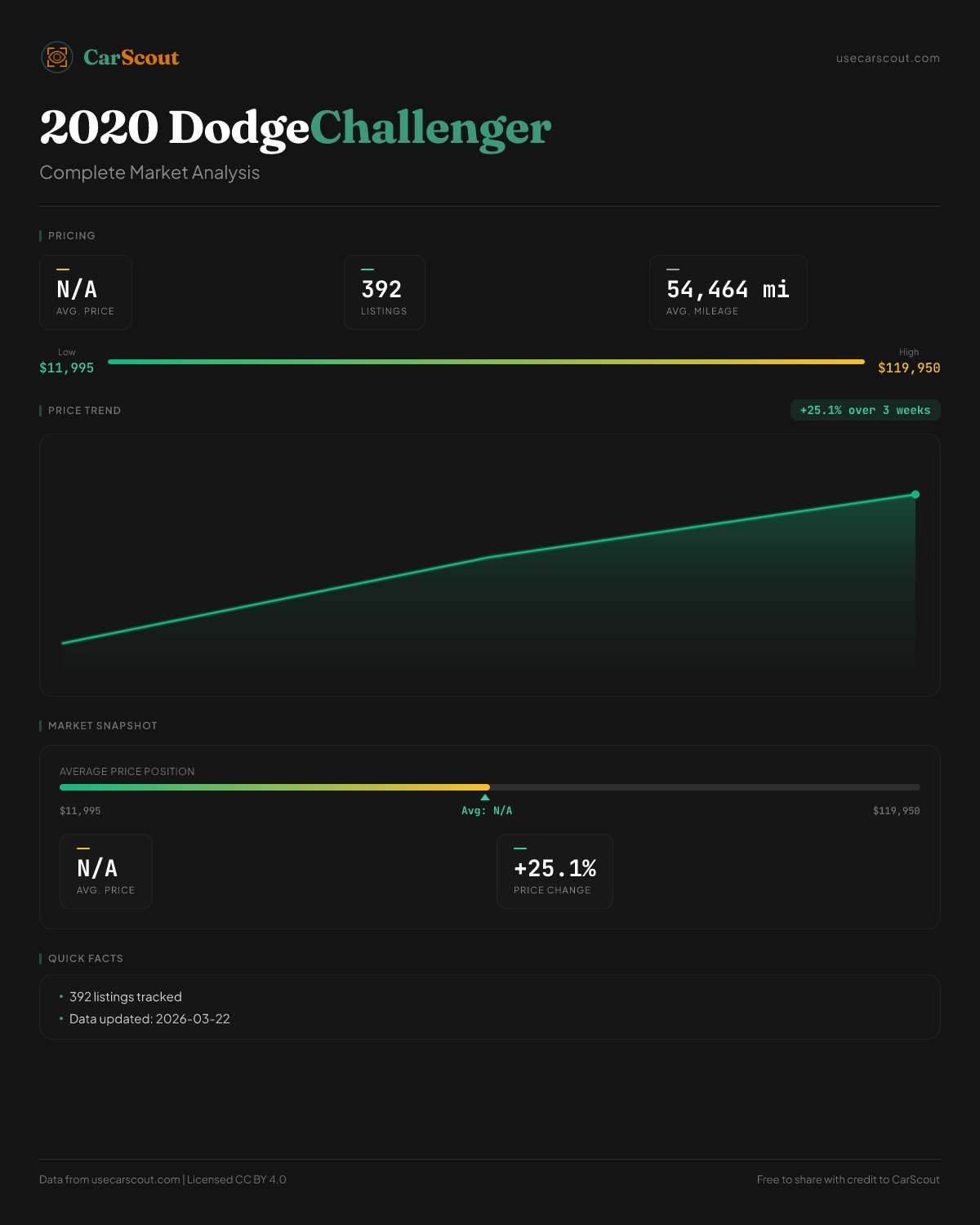 CarScout

usecarscout.com

2020 DodgeChallenger

Complete Market Analysis

PRICING

N/A
AVG. PRICE

392
LISTINGS

54,464 mi
AVG. MILEAGE

Low
$11,995

High
$119,950

PRICE TREND

+25.1% over 3 weeks

MARKET SNAPSHOT

AVERAGE PRICE POSITION

$11,995

Avg: N/A

$119,950

N/A
AVG. PRICE

+25.1%
PRICE CHANGE

QUICK FACTS

• 392 listings tracked
• Data updated: 2026-03-22

Data from usecarscout.com | Licensed CC BY 4.0

Free to share with credit to CarScout