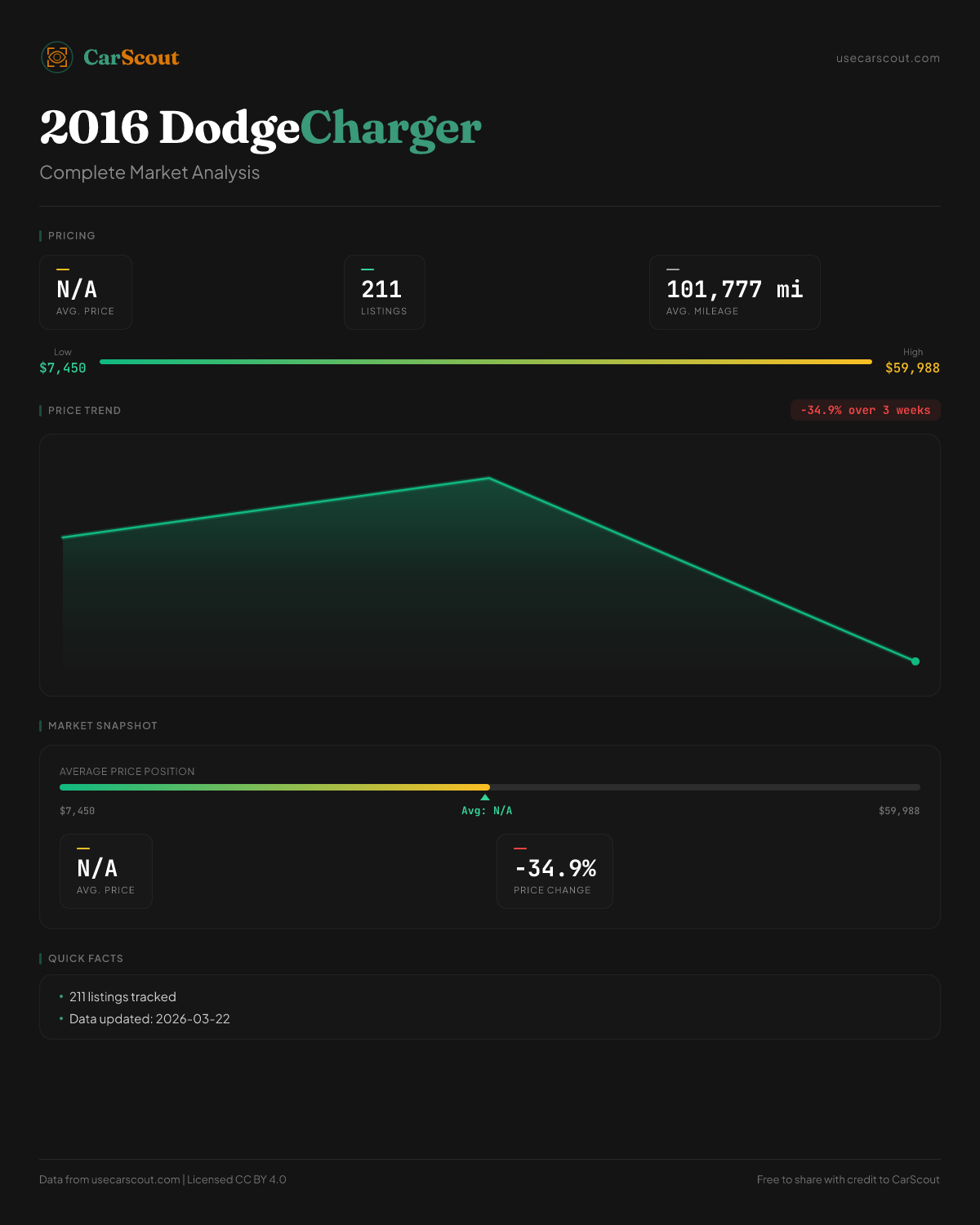 CarScout

usecarscout.com

2016 DodgeCharger

Complete Market Analysis

PRICING

N/A
AVG. PRICE

211
LISTINGS

101,777 mi
AVG. MILEAGE

Low
$7,450

High
$59,988

PRICE TREND

-34.9% over 3 weeks

MARKET SNAPSHOT

AVERAGE PRICE POSITION

$7,450

Avg: N/A

$59,988

N/A
AVG. PRICE

-34.9%
PRICE CHANGE

QUICK FACTS

• 211 listings tracked
• Data updated: 2026-03-22

Data from usecarscout.com | Licensed CC BY 4.0

Free to share with credit to CarScout