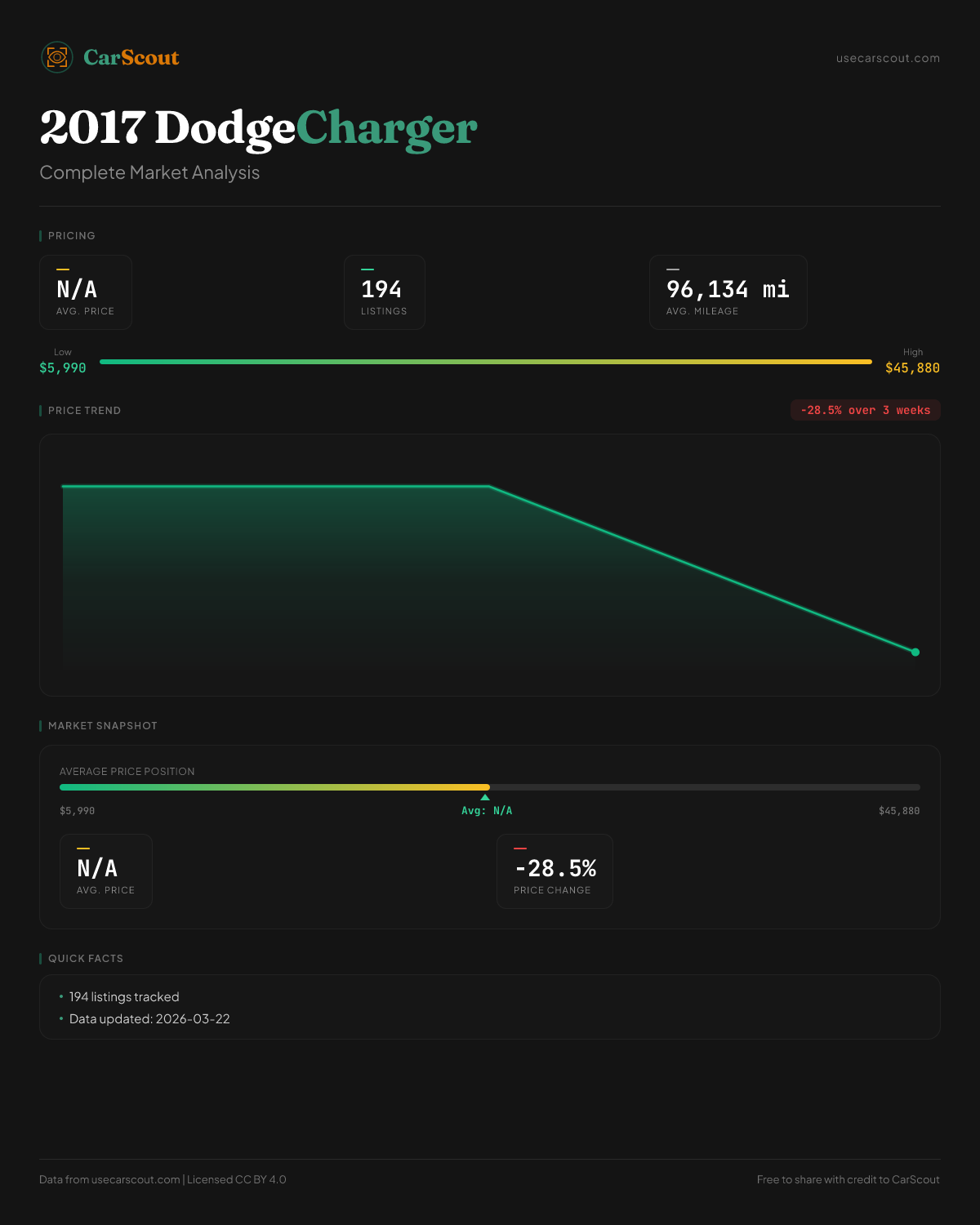 CarScout

usecarscout.com

2017 DodgeCharger

Complete Market Analysis

PRICING

N/A
AVG. PRICE

194
LISTINGS

96,134 mi
AVG. MILEAGE

Low
$5,990

High
$45,880

PRICE TREND

-28.5% over 3 weeks

MARKET SNAPSHOT

AVERAGE PRICE POSITION

$5,990

Avg: N/A

$45,880

N/A
AVG. PRICE

-28.5%
PRICE CHANGE

QUICK FACTS

• 194 listings tracked
• Data updated: 2026-03-22

Data from usecarscout.com | Licensed CC BY 4.0

Free to share with credit to CarScout