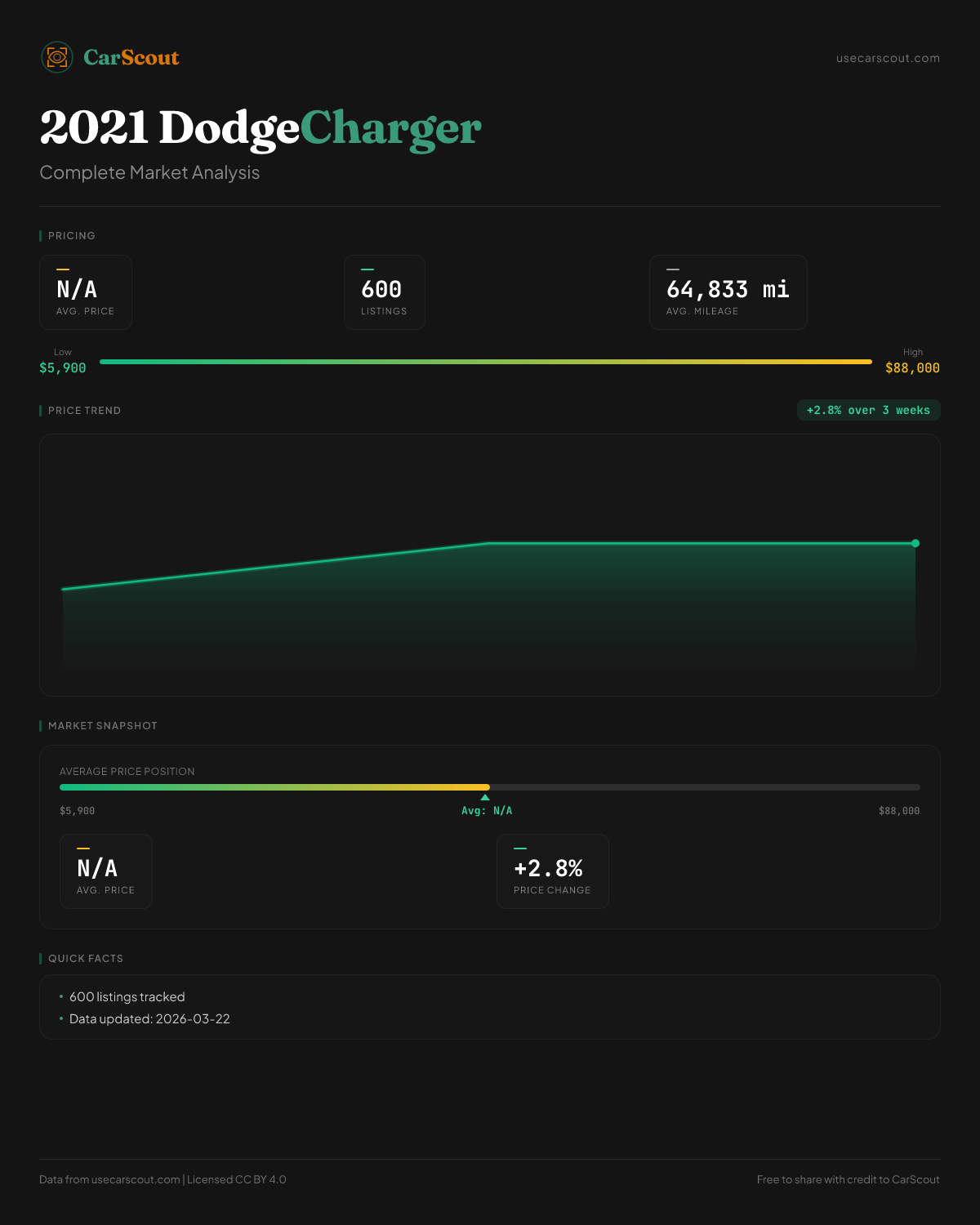 CarScout

usecarscout.com

2021 DodgeCharger

Complete Market Analysis

PRICING

N/A
AVG. PRICE

600
LISTINGS

64,833 mi
AVG. MILEAGE

Low
$5,900

High
$88,000

PRICE TREND

+2.8% over 3 weeks

MARKET SNAPSHOT

AVERAGE PRICE POSITION

$5,900

Avg: N/A

$88,000

N/A
AVG. PRICE

+2.8%
PRICE CHANGE

QUICK FACTS

• 600 listings tracked
• Data updated: 2026-03-22

Data from usecarscout.com | Licensed CC BY 4.0

Free to share with credit to CarScout