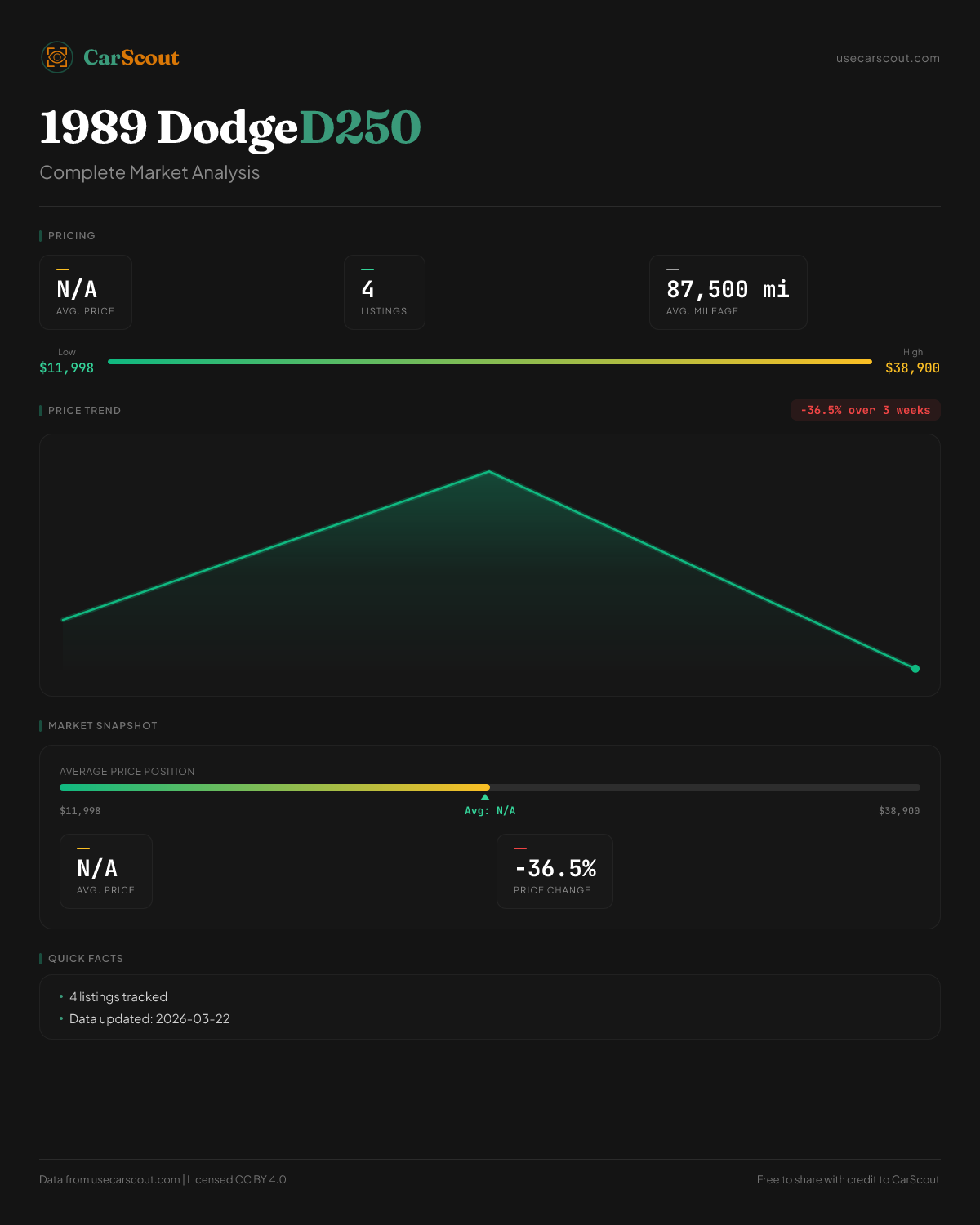 CarScout

usecarscout.com

1989 DodgeD250

Complete Market Analysis

PRICING

N/A
AVG. PRICE

4
LISTINGS

87,500 mi
AVG. MILEAGE

Low
$11,998

High
$38,900

PRICE TREND

-36.5% over 3 weeks

MARKET SNAPSHOT

AVERAGE PRICE POSITION

$11,998

Avg: N/A

$38,900

N/A
AVG. PRICE

-36.5%
PRICE CHANGE

QUICK FACTS

• 4 listings tracked
• Data updated: 2026-03-22

Data from usecarscout.com | Licensed CC BY 4.0

Free to share with credit to CarScout