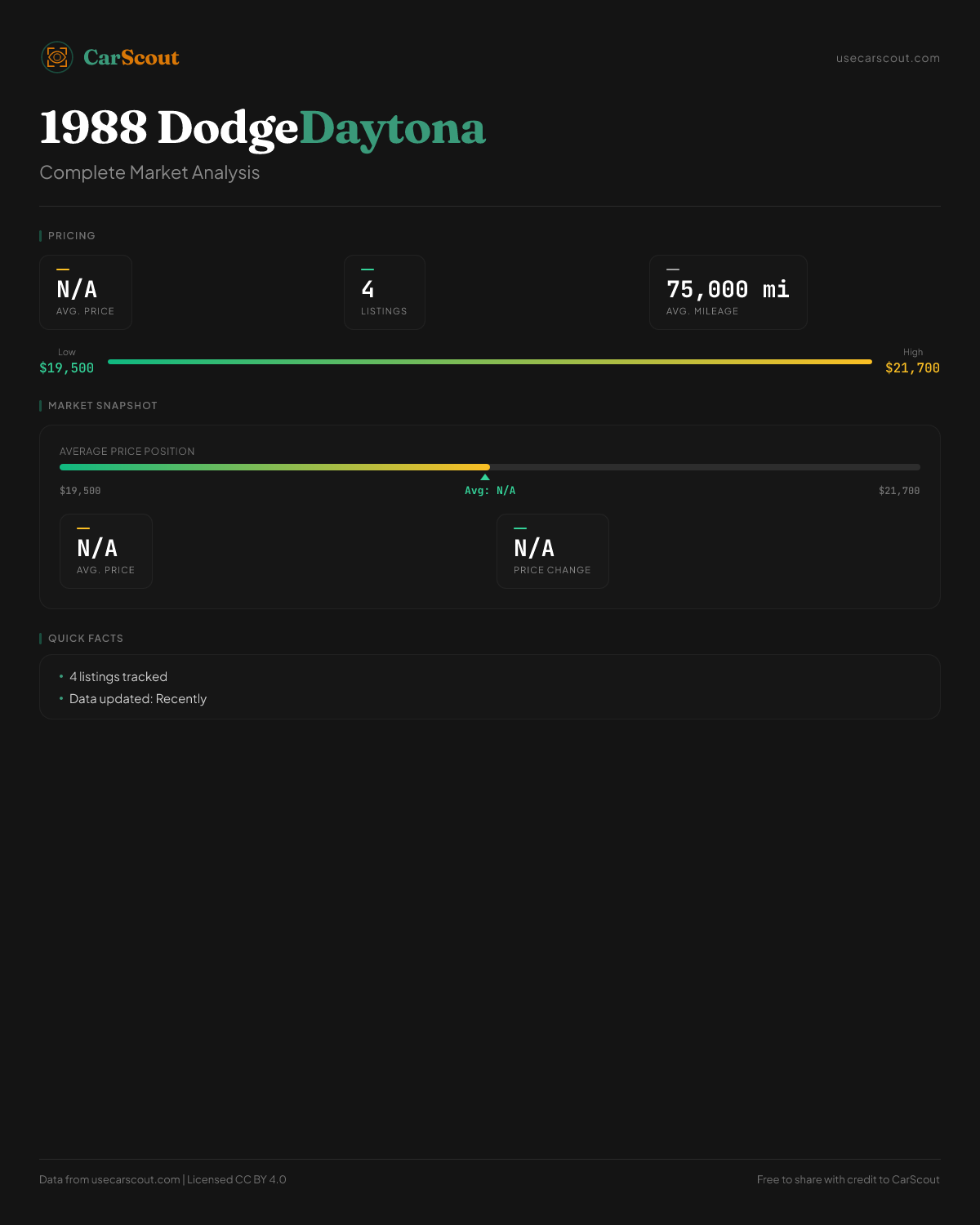 CarScout

usecarscout.com

1988 DodgeDaytona

Complete Market Analysis

PRICING

N/A
AVG. PRICE

4
LISTINGS

75,000 mi
AVG. MILEAGE

Low
$19,500

High
$21,700

MARKET SNAPSHOT

AVERAGE PRICE POSITION

$19,500

Avg: N/A

$21,700

N/A
AVG. PRICE

N/A
PRICE CHANGE

QUICK FACTS

• 4 listings tracked
• Data updated: Recently

Data from usecarscout.com | Licensed CC BY 4.0

Free to share with credit to CarScout