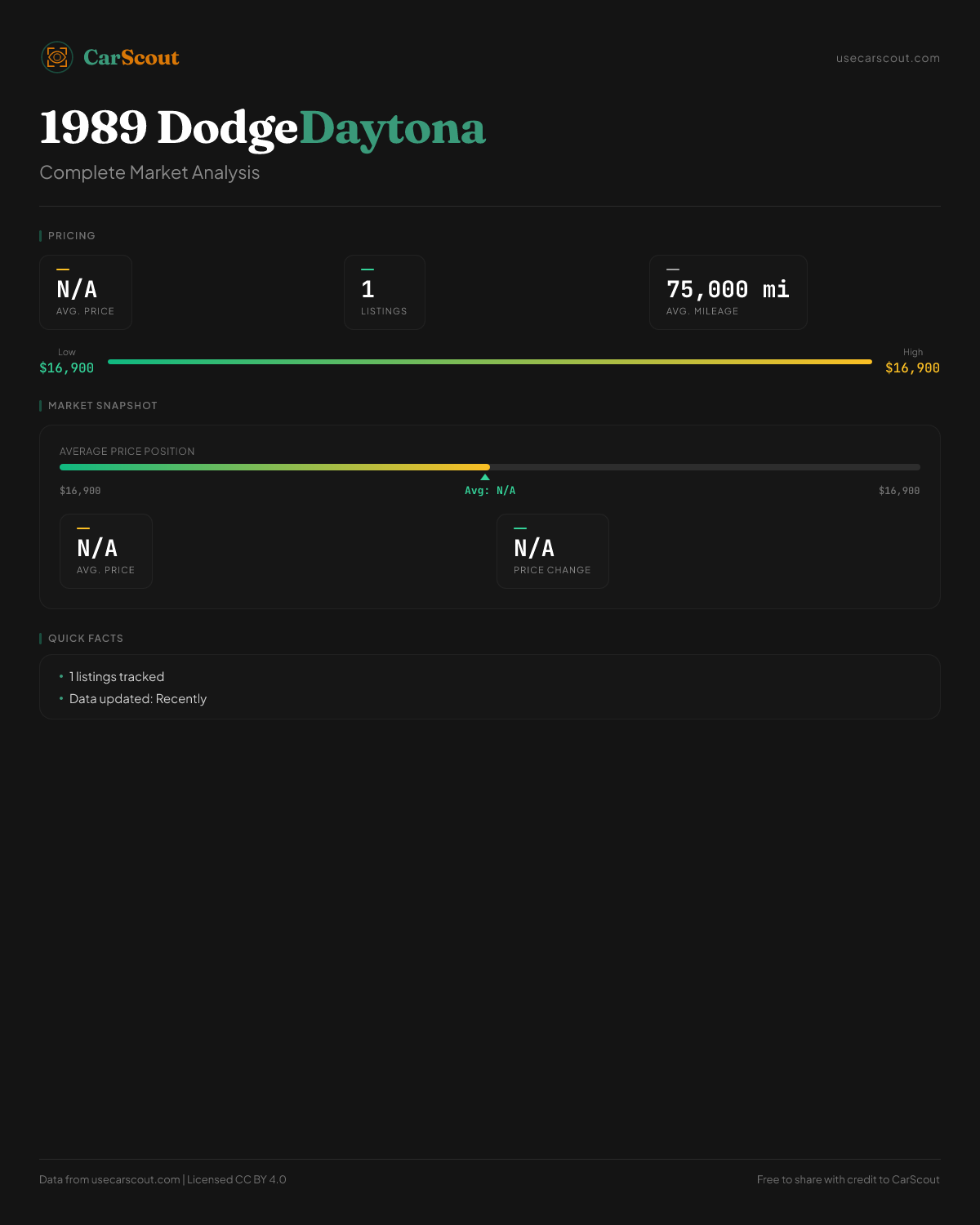 CarScout

usecarscout.com

1989 DodgeDaytona

Complete Market Analysis

PRICING

N/A
AVG. PRICE

1
LISTINGS

75,000 mi
AVG. MILEAGE

Low
$16,900

High
$16,900

MARKET SNAPSHOT

AVERAGE PRICE POSITION

$16,900

Avg: N/A

$16,900

N/A
AVG. PRICE

N/A
PRICE CHANGE

QUICK FACTS

• 1 listings tracked
• Data updated: Recently

Data from usecarscout.com | Licensed CC BY 4.0

Free to share with credit to CarScout