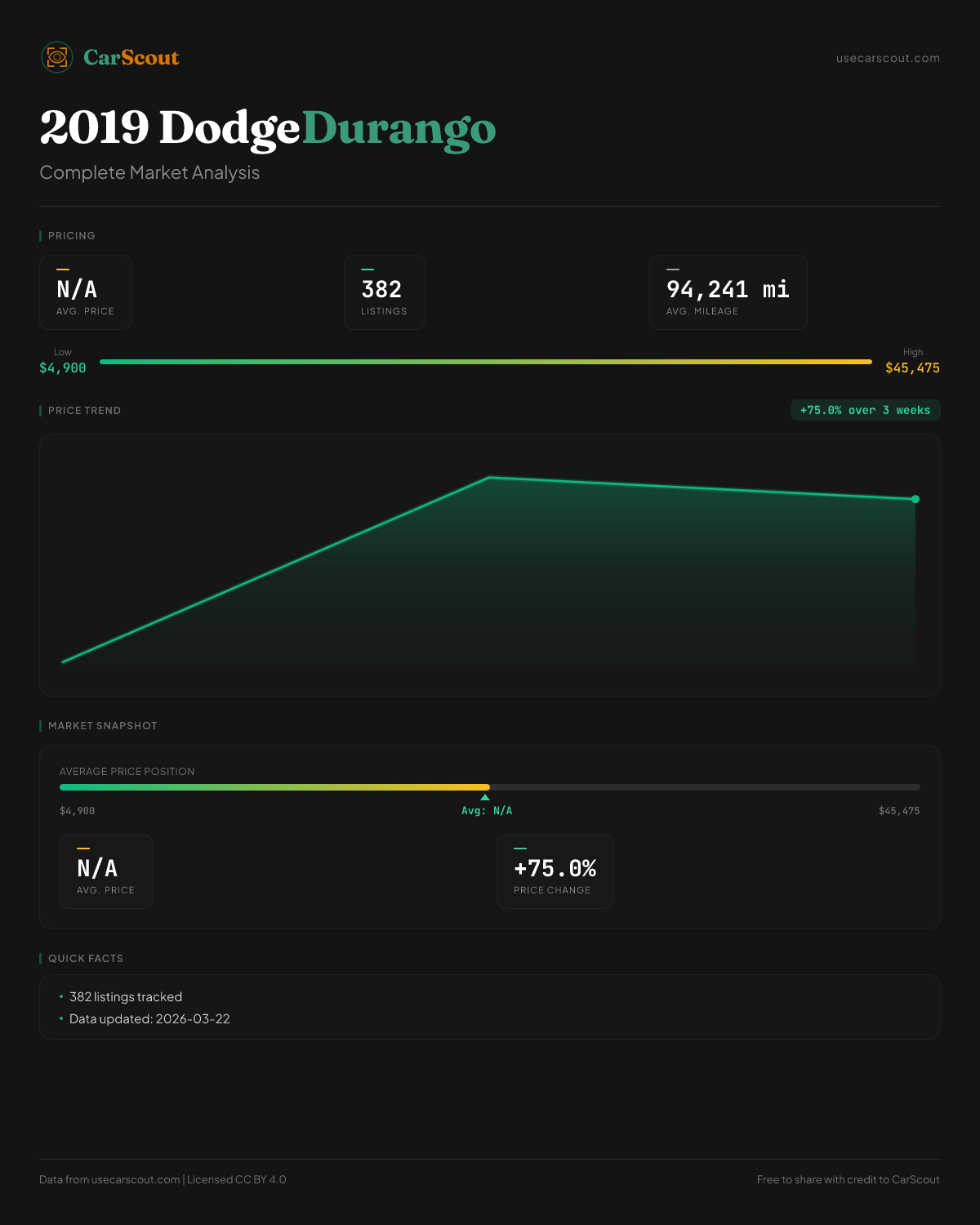 CarScout

usecarscout.com

2019 Dodge Durango

Complete Market Analysis

PRICING

N/A
AVG. PRICE

382
LISTINGS

94,241 mi
AVG. MILEAGE

Low
$4,900

High
$45,475

PRICE TREND

+75.0% over 3 weeks

MARKET SNAPSHOT

AVERAGE PRICE POSITION

$4,900

Avg: N/A

$45,475

N/A
AVG. PRICE

+75.0%
PRICE CHANGE

QUICK FACTS

• 382 listings tracked
• Data updated: 2026-03-22

Data from usecarscout.com | Licensed CC BY 4.0

Free to share with credit to CarScout