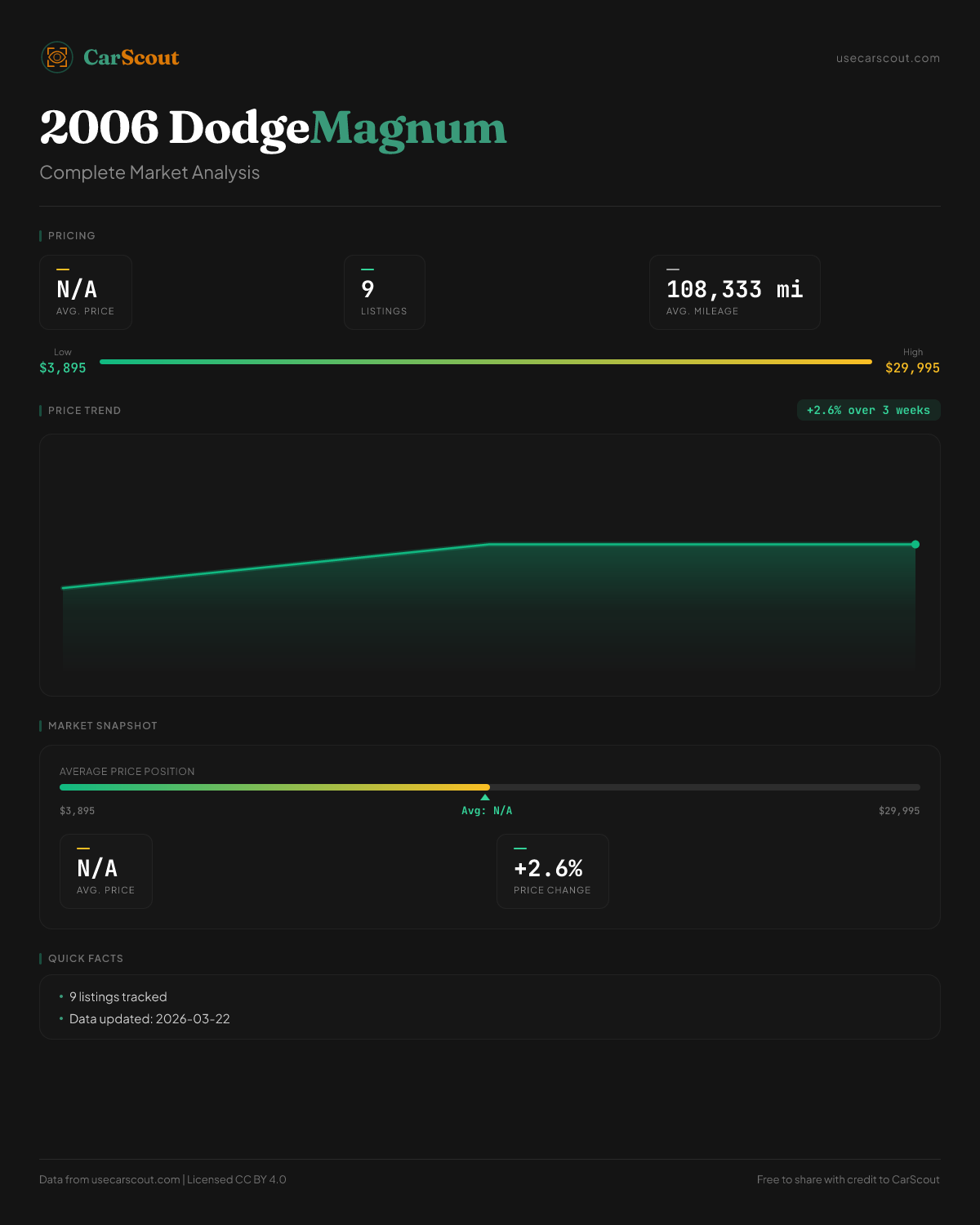 CarScout

usecarscout.com

2006 DodgeMagnum

Complete Market Analysis

PRICING

N/A
AVG. PRICE

9
LISTINGS

108,333 mi
AVG. MILEAGE

Low
$3,895

High
$29,995

PRICE TREND

+2.6% over 3 weeks

MARKET SNAPSHOT

AVERAGE PRICE POSITION

$3,895

Avg: N/A

$29,995

N/A
AVG. PRICE

+2.6%
PRICE CHANGE

QUICK FACTS

• 9 listings tracked
• Data updated: 2026-03-22

Data from usecarscout.com | Licensed CC BY 4.0

Free to share with credit to CarScout