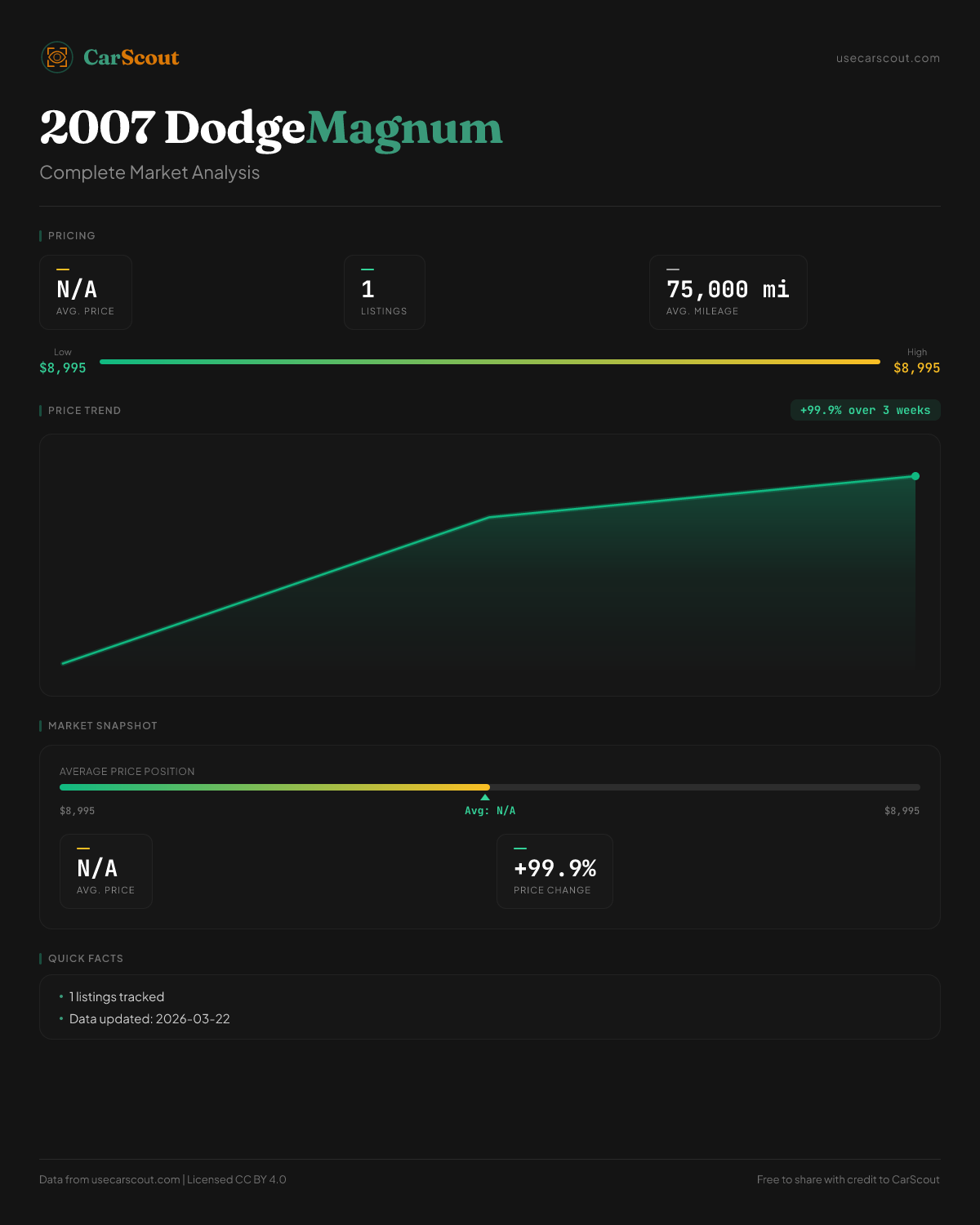 CarScout

usecarscout.com

2007 DodgeMagnum

Complete Market Analysis

PRICING

N/A
AVG. PRICE

1
LISTINGS

75,000 mi
AVG. MILEAGE

Low
$8,995

High
$8,995

PRICE TREND

+99.9% over 3 weeks

MARKET SNAPSHOT

AVERAGE PRICE POSITION

$8,995

Avg: N/A

$8,995

N/A
AVG. PRICE

+99.9%
PRICE CHANGE

QUICK FACTS

• 1 listings tracked
• Data updated: 2026-03-22

Data from usecarscout.com | Licensed CC BY 4.0

Free to share with credit to CarScout