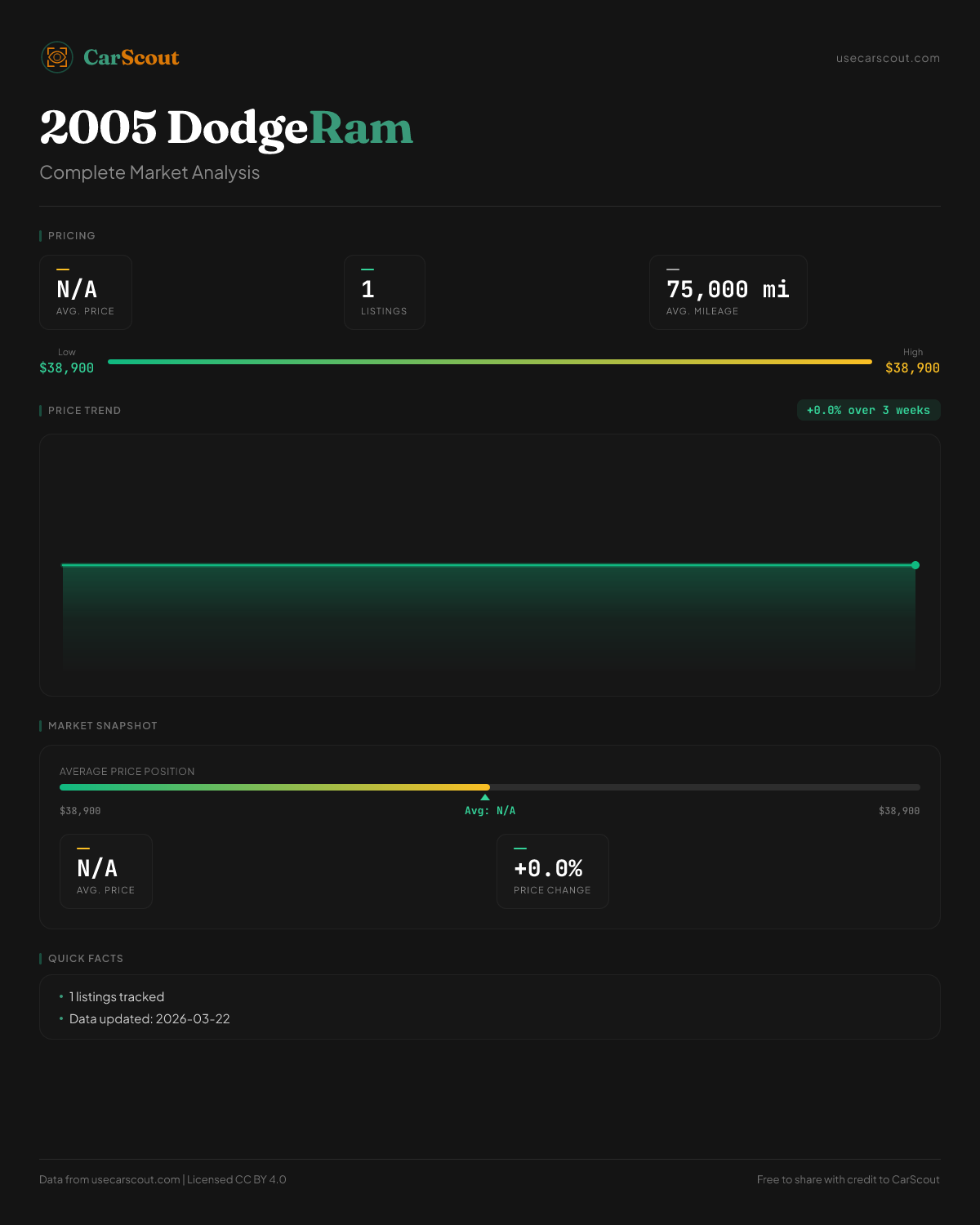 CarScout

usecarscout.com

2005 DodgeRam

Complete Market Analysis

PRICING

N/A
AVG. PRICE

1
LISTINGS

75,000 mi
AVG. MILEAGE

Low
$38,900

High
$38,900

PRICE TREND

+0.0% over 3 weeks

MARKET SNAPSHOT

AVERAGE PRICE POSITION

$38,900

Avg: N/A

$38,900

N/A
AVG. PRICE

+0.0%
PRICE CHANGE

QUICK FACTS

• 1 listings tracked
• Data updated: 2026-03-22

Data from usecarscout.com | Licensed CC BY 4.0

Free to share with credit to CarScout