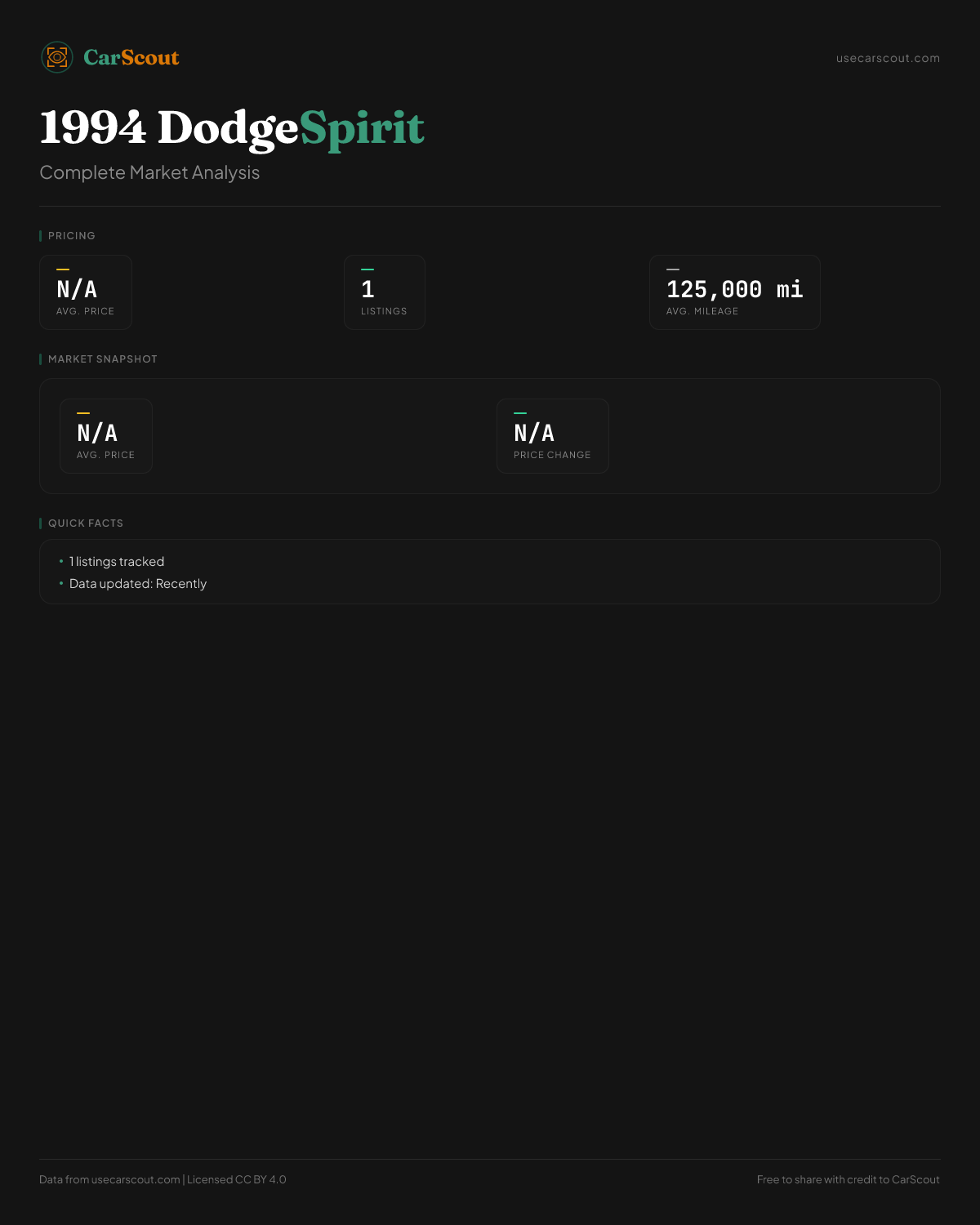 CarScout

usecarscout.com

1994 DodgeSpirit

Complete Market Analysis

PRICING

N/A
AVG. PRICE

1
LISTINGS

125,000 mi
AVG. MILEAGE

MARKET SNAPSHOT

N/A
AVG. PRICE

N/A
PRICE CHANGE

QUICK FACTS

• 1 listings tracked
• Data updated: Recently

Data from usecarscout.com | Licensed CC BY 4.0

Free to share with credit to CarScout