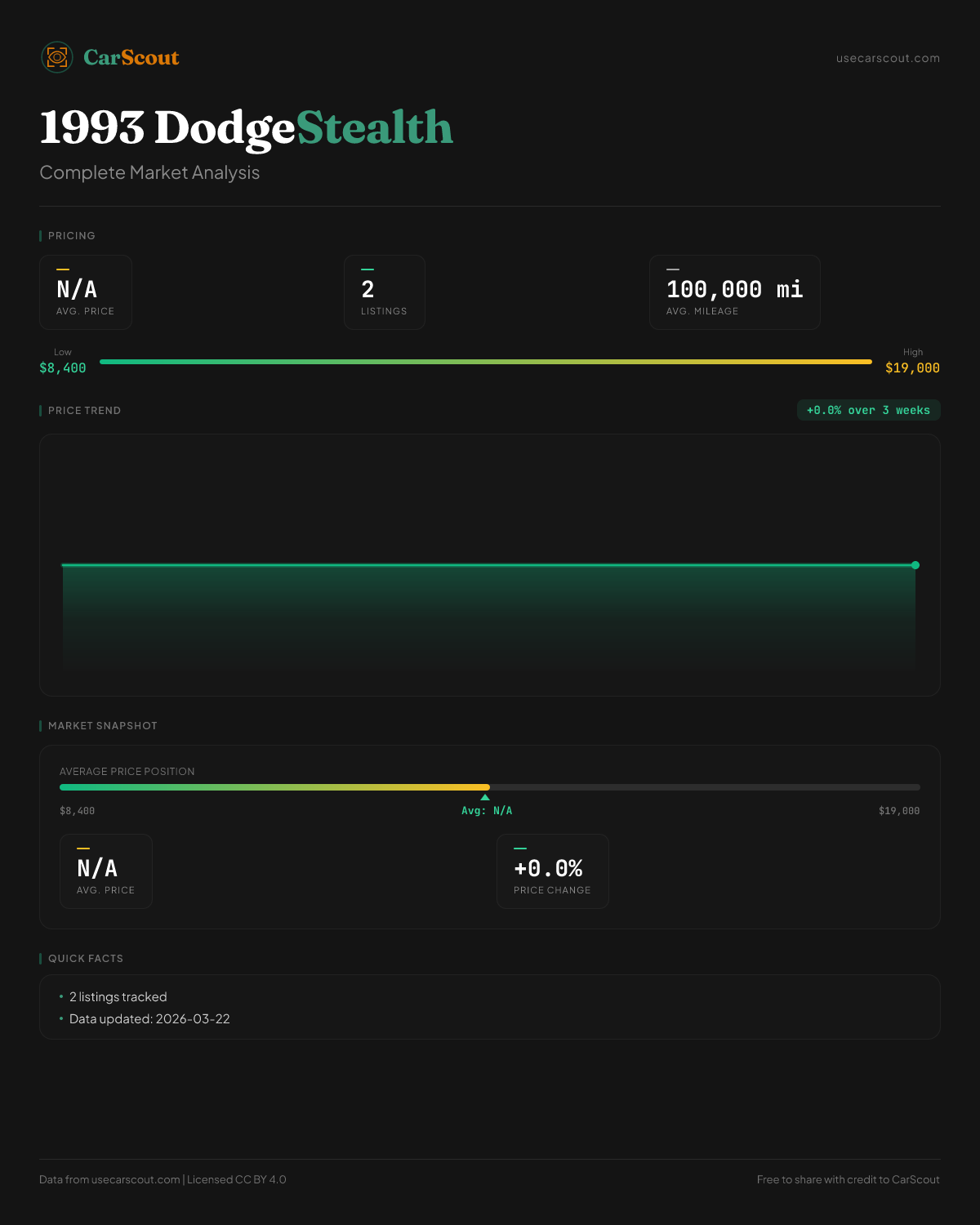 CarScout

usecarscout.com

1993 DodgeStealth

Complete Market Analysis

PRICING

N/A
AVG. PRICE

2
LISTINGS

100,000 mi
AVG. MILEAGE

Low
$8,400

High
$19,000

PRICE TREND

+0.0% over 3 weeks

MARKET SNAPSHOT

AVERAGE PRICE POSITION

$8,400

Avg: N/A

$19,000

N/A
AVG. PRICE

+0.0%
PRICE CHANGE

QUICK FACTS

• 2 listings tracked
• Data updated: 2026-03-22

Data from usecarscout.com | Licensed CC BY 4.0

Free to share with credit to CarScout