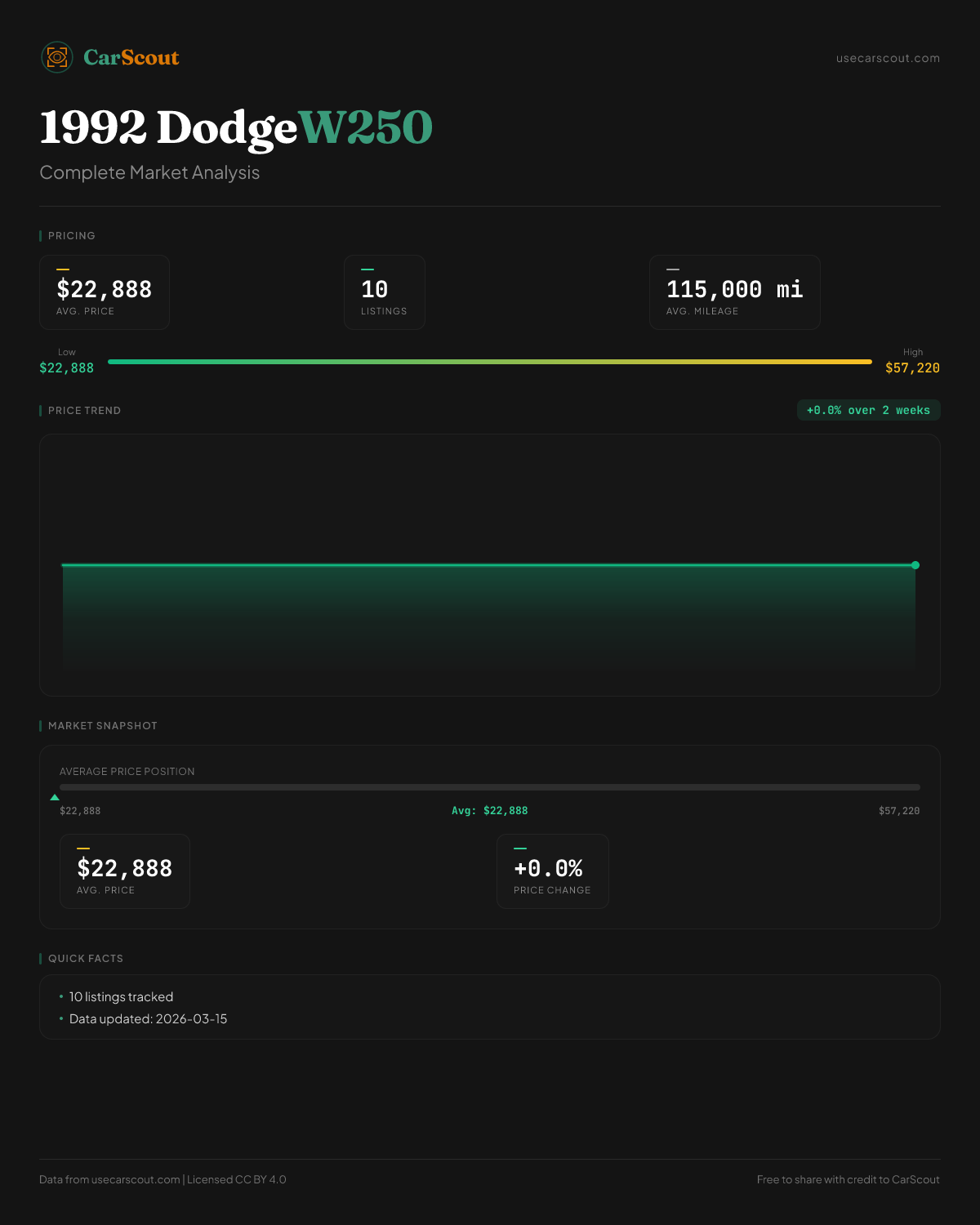 CarScout

usecarscout.com

1992 DodgeW250

Complete Market Analysis

PRICING

$22,888
AVG. PRICE

10
LISTINGS

115,000 mi
AVG. MILEAGE

Low
$22,888

High
$57,220

PRICE TREND

+0.0% over 2 weeks

MARKET SNAPSHOT

AVERAGE PRICE POSITION

$22,888

Avg: $22,888

$57,220

$22,888
AVG. PRICE

+0.0%
PRICE CHANGE

QUICK FACTS

• 10 listings tracked
• Data updated: 2026-03-15

Data from usecarscout.com | Licensed CC BY 4.0

Free to share with credit to CarScout