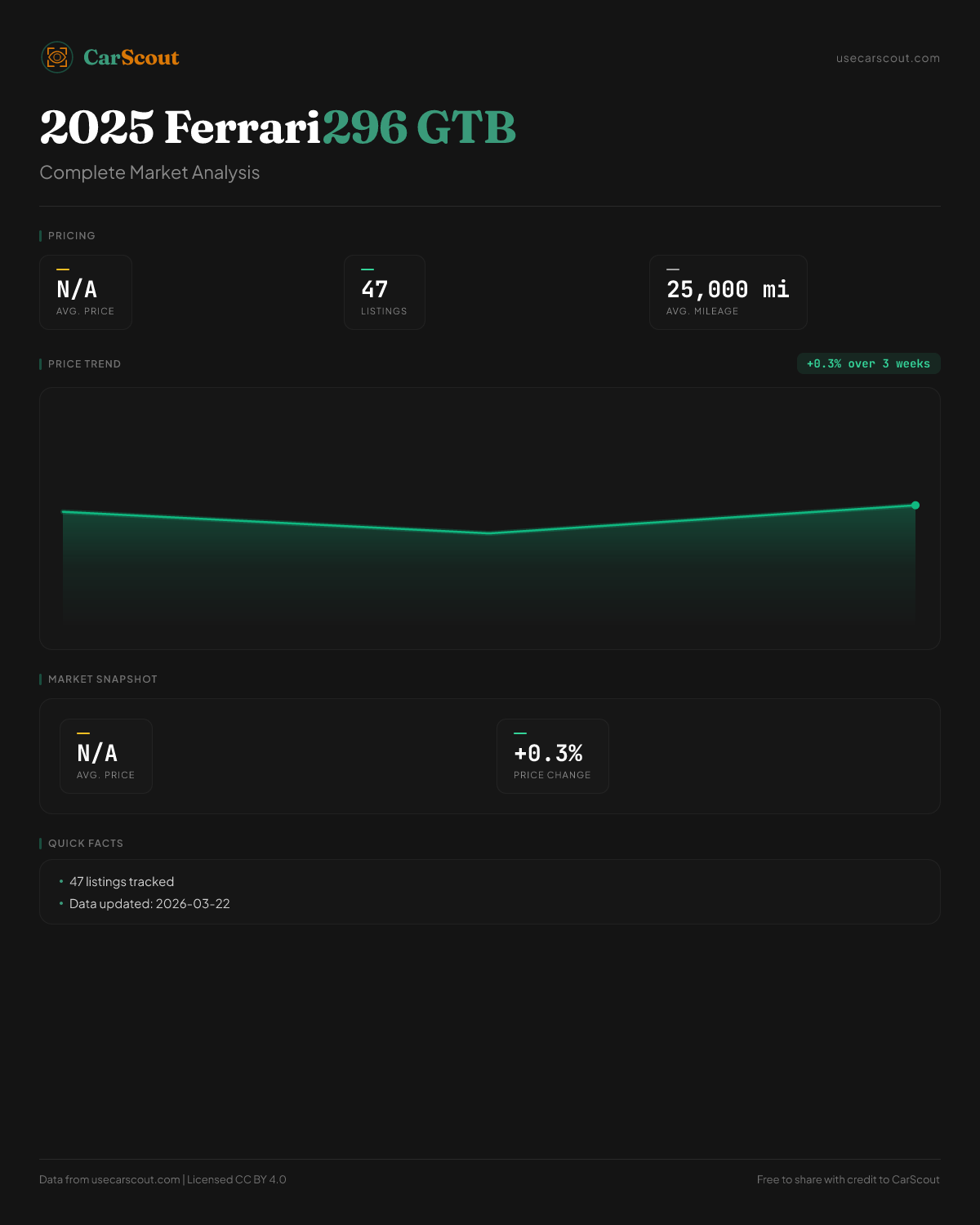 CarScout

usecarscout.com

2025 Ferrari296 GTB

Complete Market Analysis

PRICING

N/A
AVG. PRICE

47
LISTINGS

25,000 mi
AVG. MILEAGE

PRICE TREND

+0.3% over 3 weeks

MARKET SNAPSHOT

N/A
AVG. PRICE

+0.3%
PRICE CHANGE

QUICK FACTS

• 47 listings tracked
• Data updated: 2026-03-22

Data from usecarscout.com | Licensed CC BY 4.0

Free to share with credit to CarScout