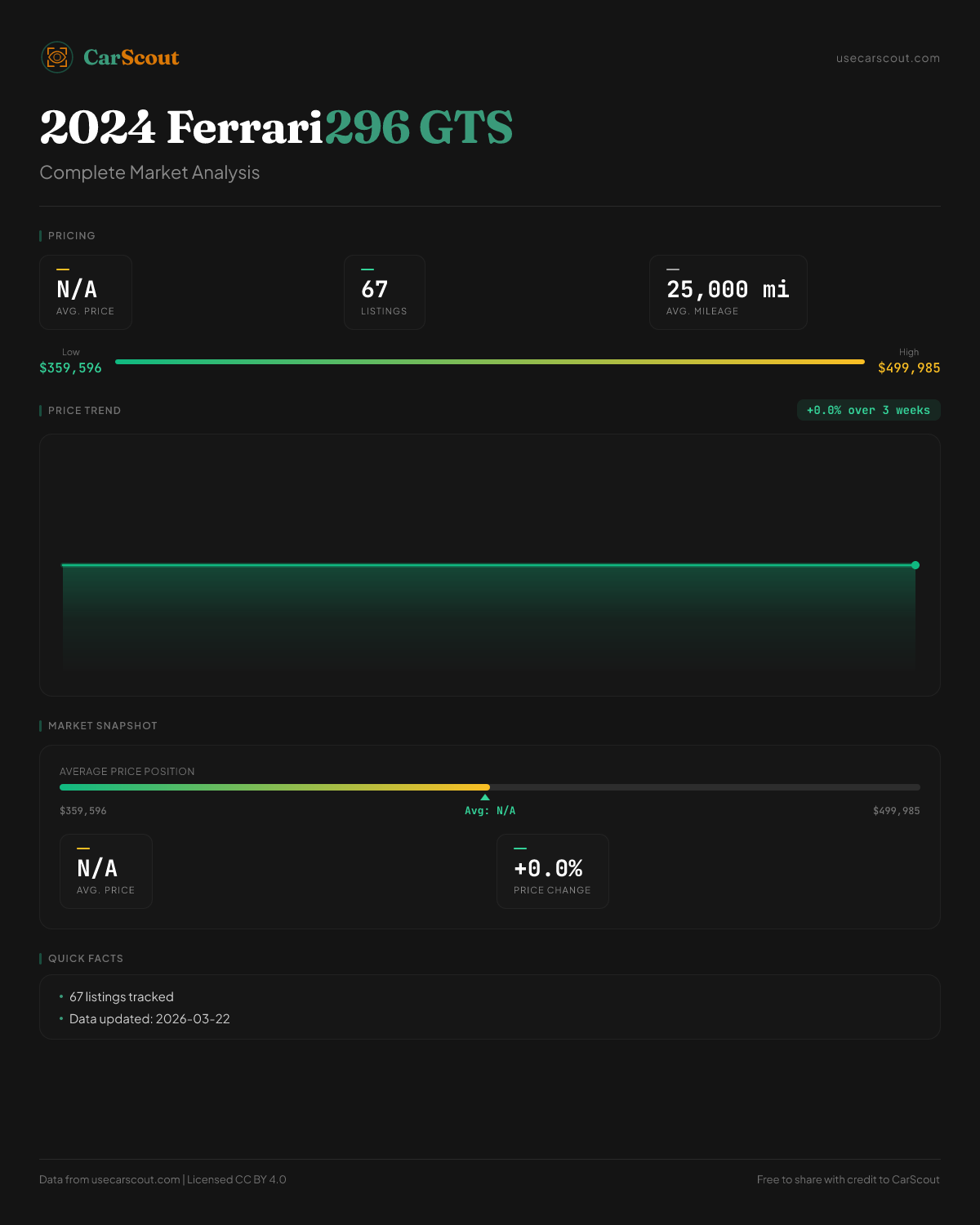 CarScout

usecarscout.com

2024 Ferrari296 GTS

Complete Market Analysis

PRICING

N/A
AVG. PRICE

67
LISTINGS

25,000 mi
AVG. MILEAGE

Low
$359,596

High
$499,985

PRICE TREND

+0.0% over 3 weeks

MARKET SNAPSHOT

AVERAGE PRICE POSITION

$359,596

Avg: N/A

$499,985

N/A
AVG. PRICE

+0.0%
PRICE CHANGE

QUICK FACTS

• 67 listings tracked
• Data updated: 2026-03-22

Data from usecarscout.com | Licensed CC BY 4.0

Free to share with credit to CarScout